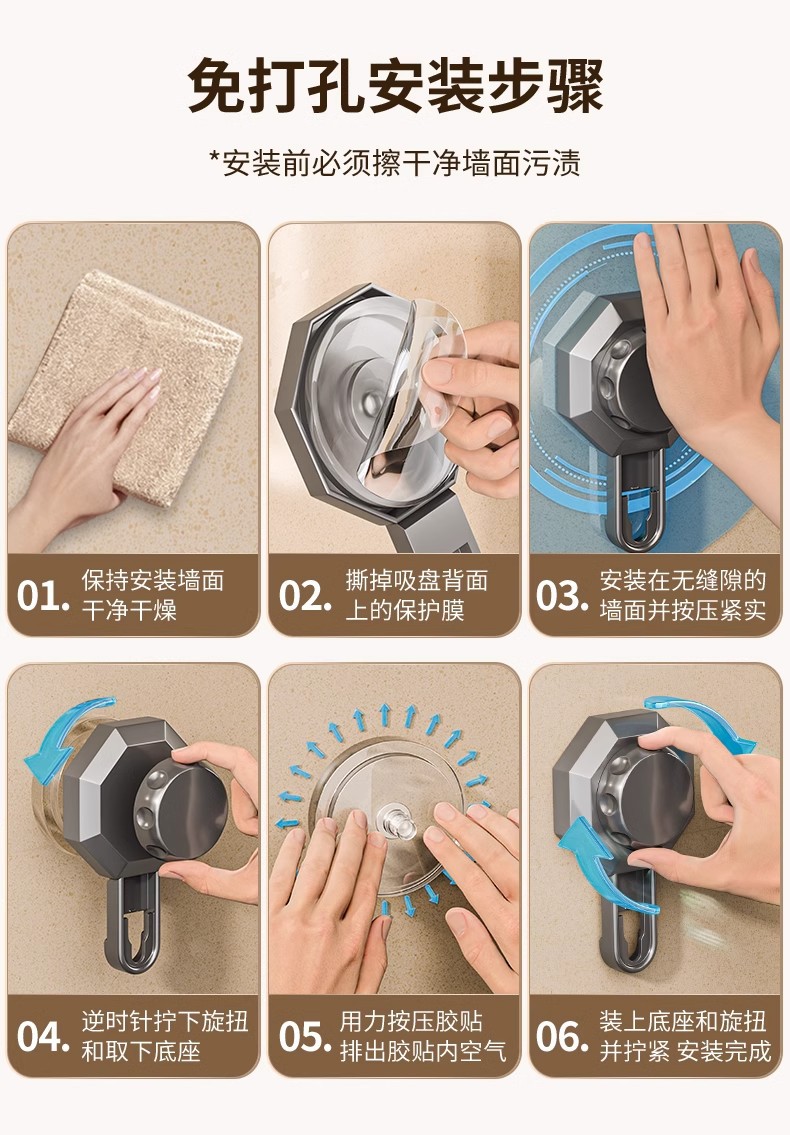 免打孔安装步骤

*安装前必须擦干净墙面污渍

01. 保持安装墙面干净干燥

02. 撕掉吸盘背面上的保护膜

03. 安装在无缝隙的墙面并按压紧实

04. 逆时针拧下旋扭和取下底座

05. 用力按压胶贴排出胶贴内空气

06. 装上底座和旋扭并拧紧 安装完成