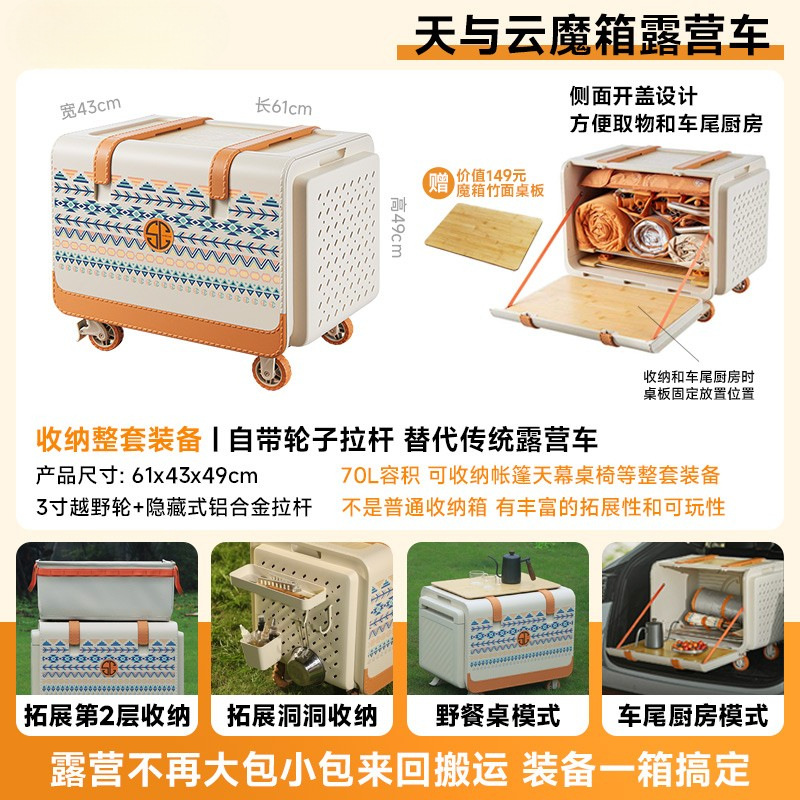 天与云魔箱露营车

宽43cm
长61cm
高49cm

侧面开盖设计
方便取物和车尾厨房

赠 价值149元
魔箱竹面桌板

收纳和车尾厨房时
桌板固定放置位置

收纳整套装备 | 自带轮子拉杆 替代传统露营车
产品尺寸: 61x43x49cm
3寸越野轮+隐藏式铝合金拉杆
70L容积 可收纳帐篷天幕桌椅等整套装备
不是普通收纳箱 有丰富的拓展性和可玩性

拓展第2层收纳
拓展洞洞收纳
野餐桌模式
车尾厨房模式

露营不再大包小包来回搬运 装备一箱搞定