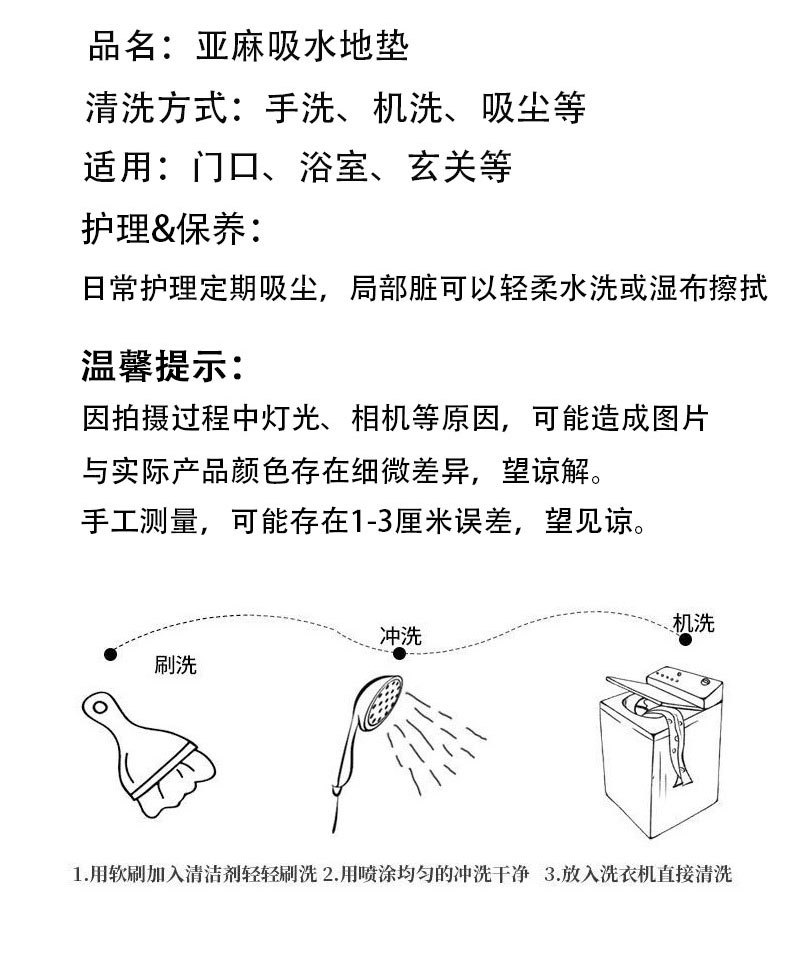 品名：亚麻吸水地垫

清洗方式：手洗、机洗、吸尘等

适用：门口、浴室、玄关等

护理&保养：

日常护理定期吸尘，局部脏可以轻柔水洗或湿布擦拭

温馨提示：

因拍摄过程中灯光、相机等原因，可能造成图片与实际产品颜色存在细微差异，望谅解。

手工测量，可能存在1-3厘米误差，望见谅。

刷洗

冲洗

机洗

1.用软刷加入清洁剂轻轻刷洗 2.用喷涂均匀的冲洗干净 3.放入洗衣机直接清洗