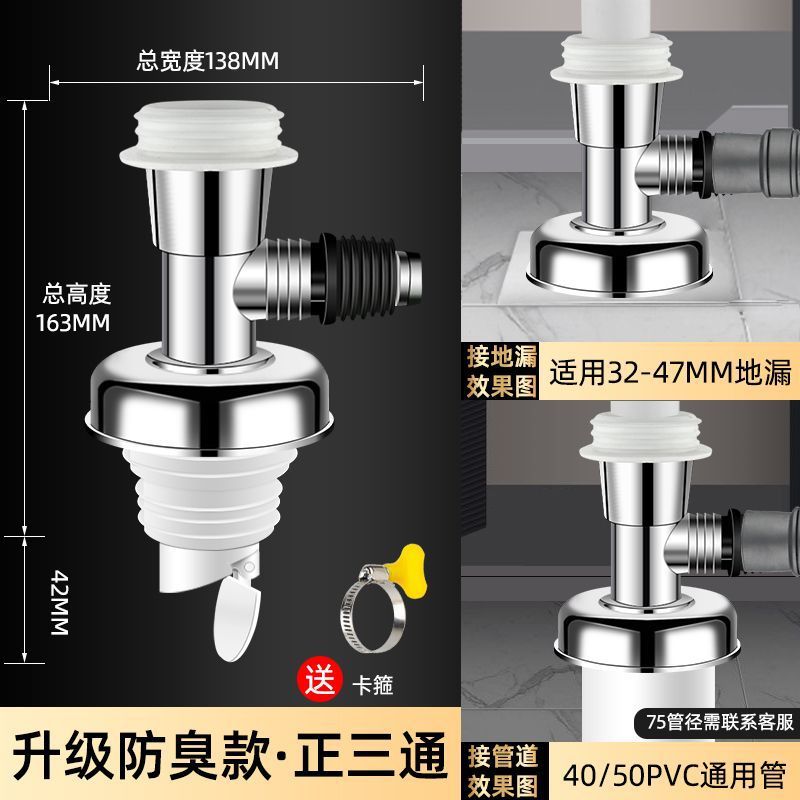 总宽度138MM

总高度
163MM

42MM

送 卡箍

升级防臭款·正三通

接地漏
效果图

适用32-47MM地漏

75管径需联系客服

接管道
效果图

40/50PVC通用管