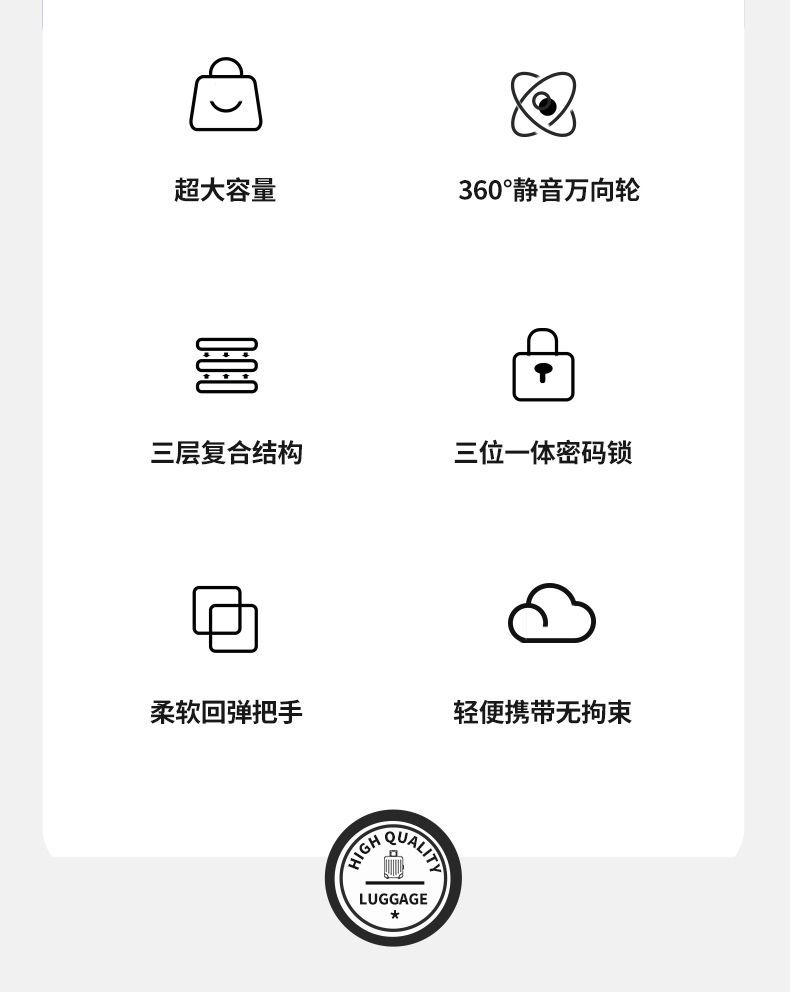 超大容量

360°静音万向轮

三层复合结构

三位一体密码锁

柔软回弹把手

轻便携带无拘束

HIGH QUALITY
LUGGAGE
*