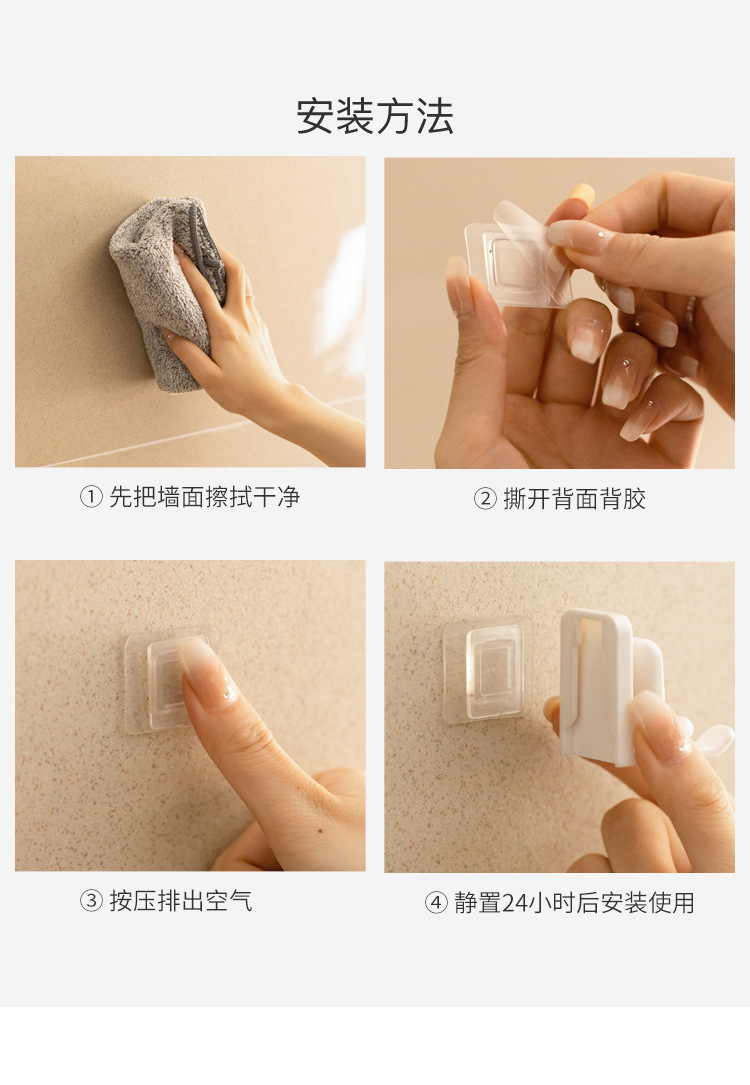 安装方法

① 先把墙面擦拭干净

② 撕开背面背胶

③ 按压排出空气

④ 静置24小时后安装使用