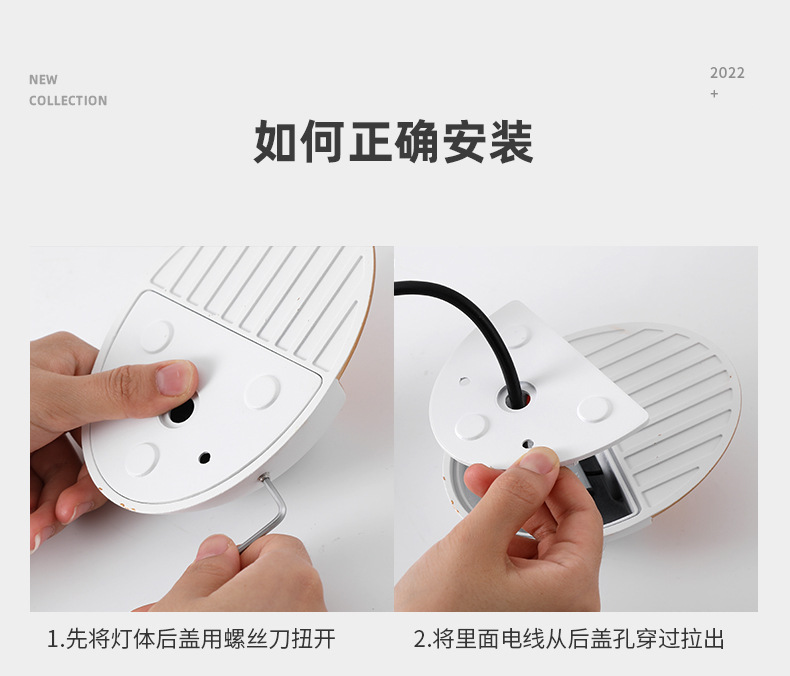 NEW
COLLECTION

2022
+

如何正确安装

1.先将灯体后盖用螺丝刀扭开

2.将里面电线从后盖孔穿过拉出