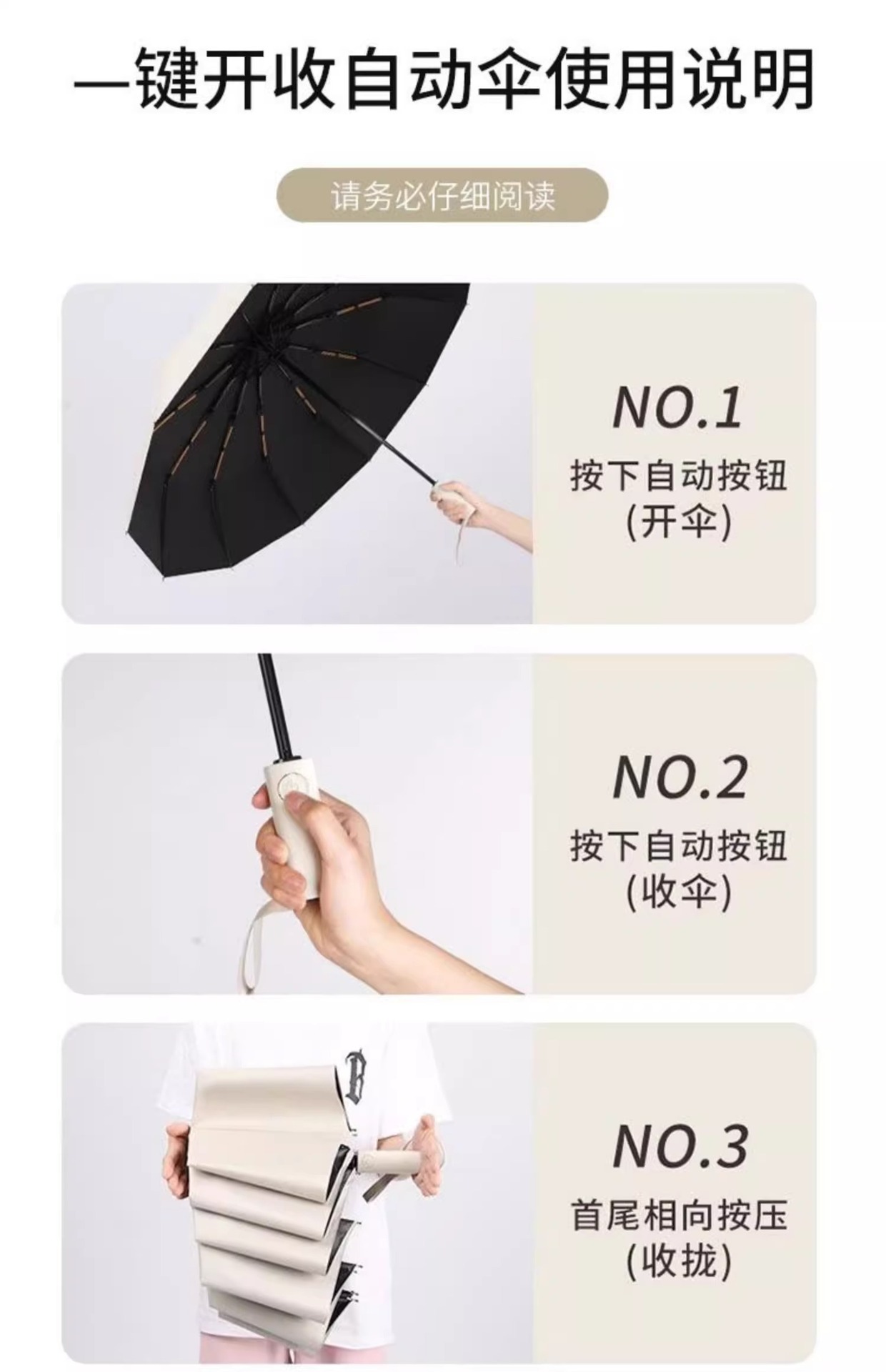 一键开收自动伞使用说明

请务必仔细阅读

NO.1
按下自动按钮
(开伞)

NO.2
按下自动按钮
(收伞)

NO.3
首尾相向按压
(收拢)