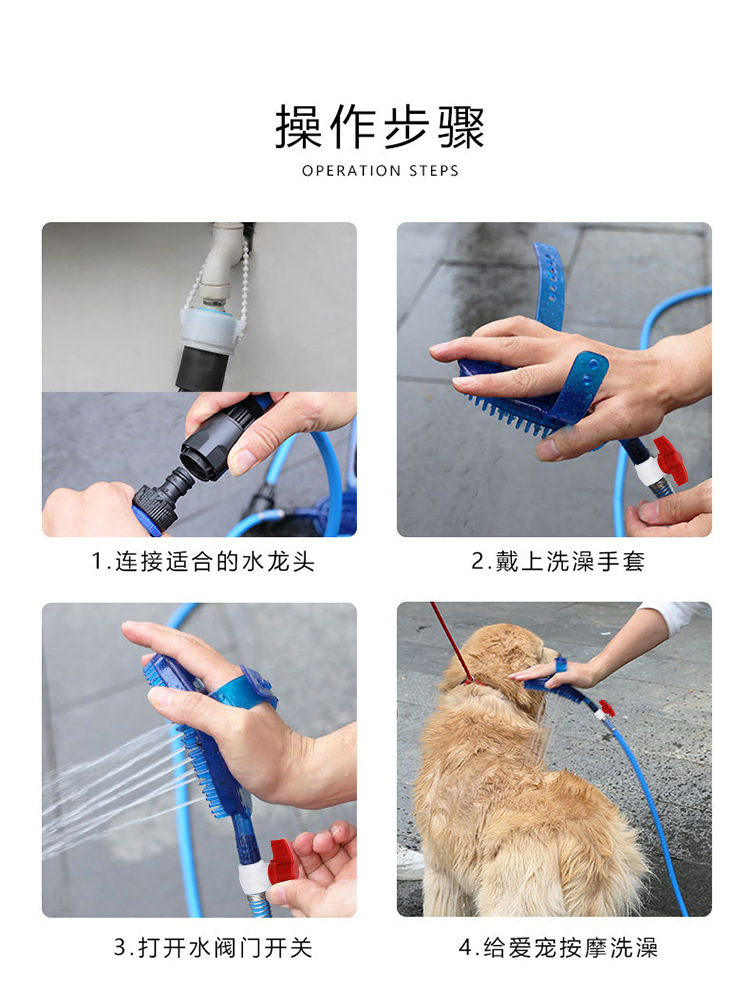 操作步骤
OPERATION STEPS

1.连接适合的水龙头

2.戴上洗澡手套

3.打开水阀门开关

4.给爱宠按摩洗澡