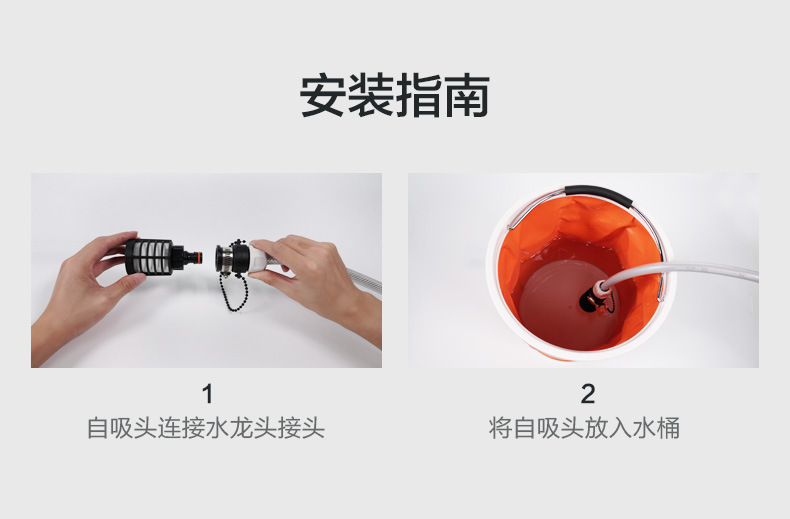 安装指南

1
自吸头连接水龙头接头

2
将自吸头放入水桶