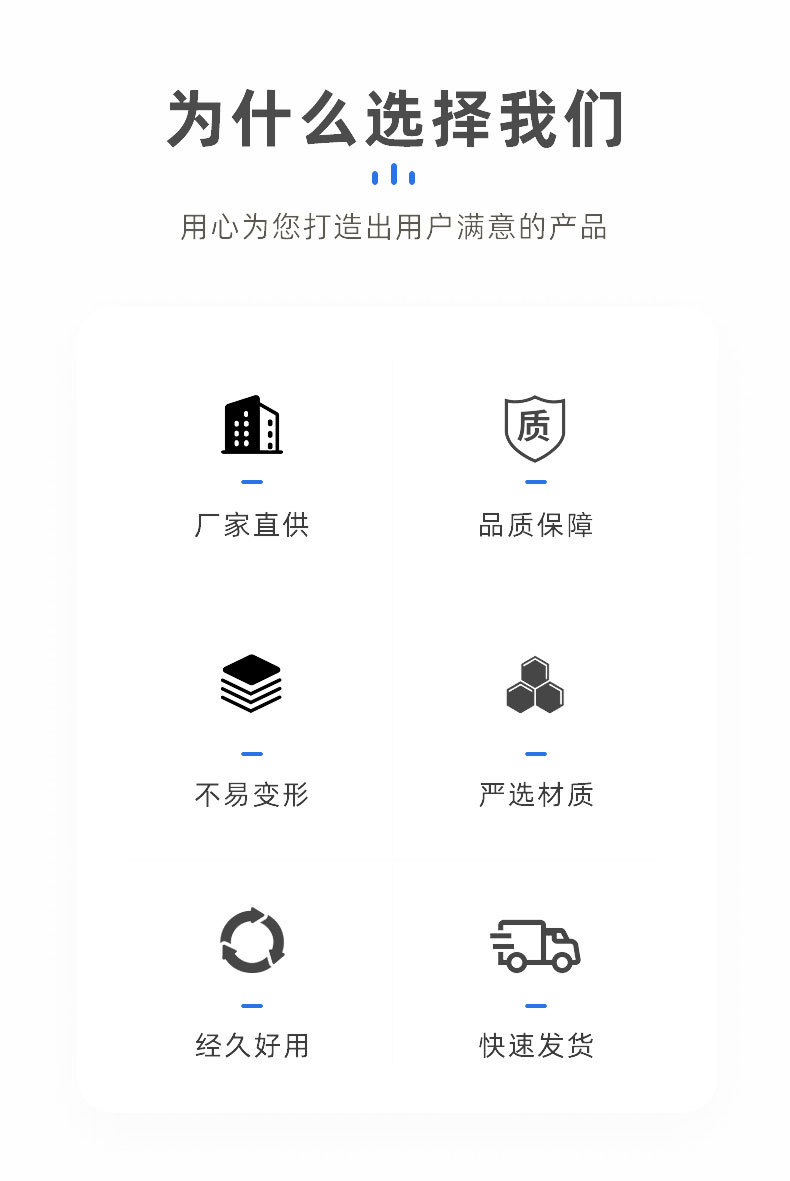 为什么选择我们

用心为您打造出用户满意的产品

质

厂家直供

品质保障

不易变形

严选材质

经久好用

快速发货