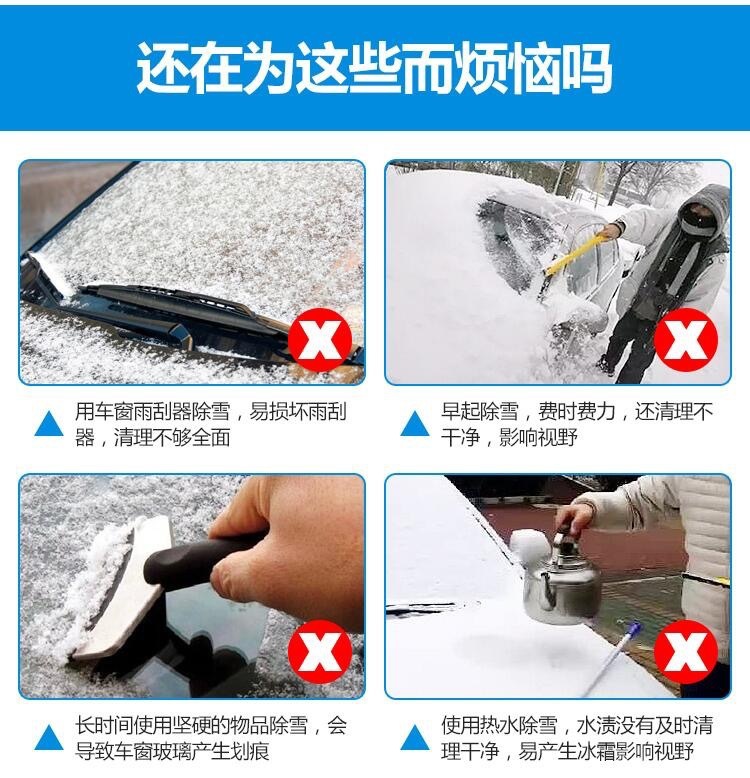 还在为这些而烦恼吗

用车窗雨刮器除雪，易损坏雨刮器，清理不够全面

早起除雪，费时费力，还清理不干净，影响视野

长时间使用坚硬的物品除雪，会导致车窗玻璃产生划痕

使用热水除雪，水渍没有及时清理干净，易产生冰霜影响视野