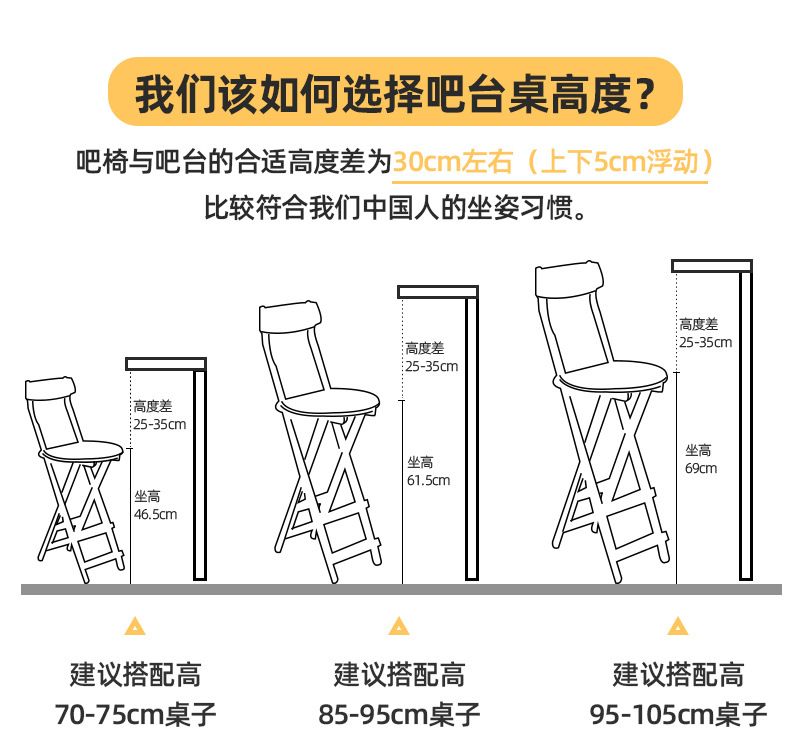 我们该如何选择吧台桌高度？

吧椅与吧台的合适高度差为30cm左右（上下5cm浮动）
比较符合我们中国人的坐姿习惯。

高度差
25-35cm

坐高
46.5cm

高度差
25-35cm

坐高
61.5cm

高度差
25-35cm

坐高
69cm

建议搭配高
70-75cm桌子

建议搭配高
85-95cm桌子

建议搭配高
95-105cm桌子