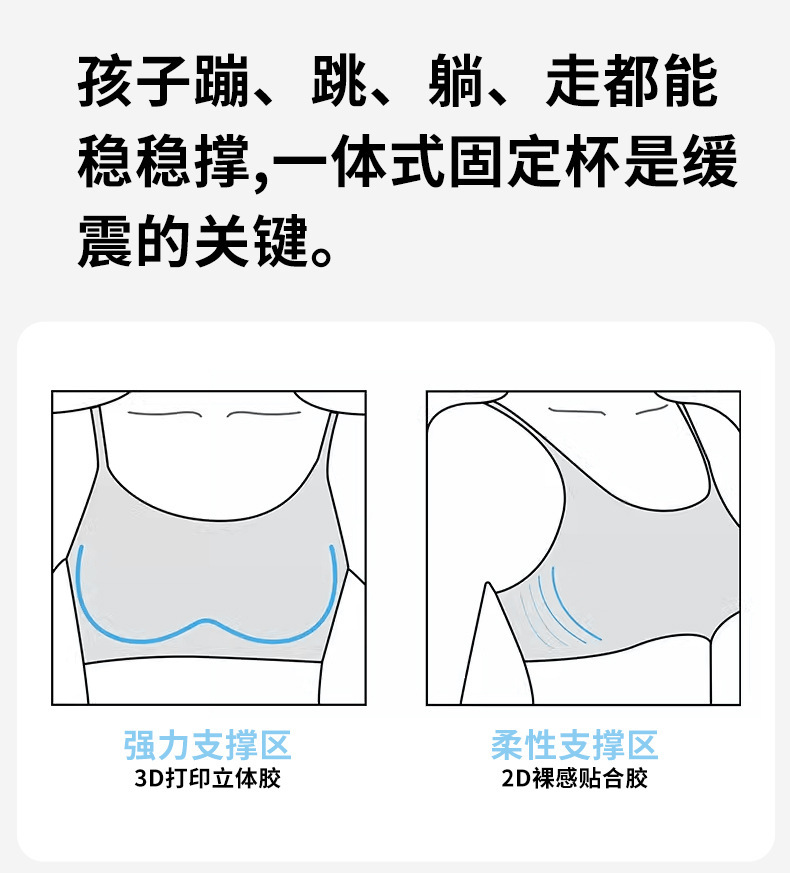 孩子蹦、跳、躺、走都能稳稳撑,一体式固定杯是缓震的关键。

强力支撑区
3D打印立体胶

柔性支撑区
2D裸感贴合胶