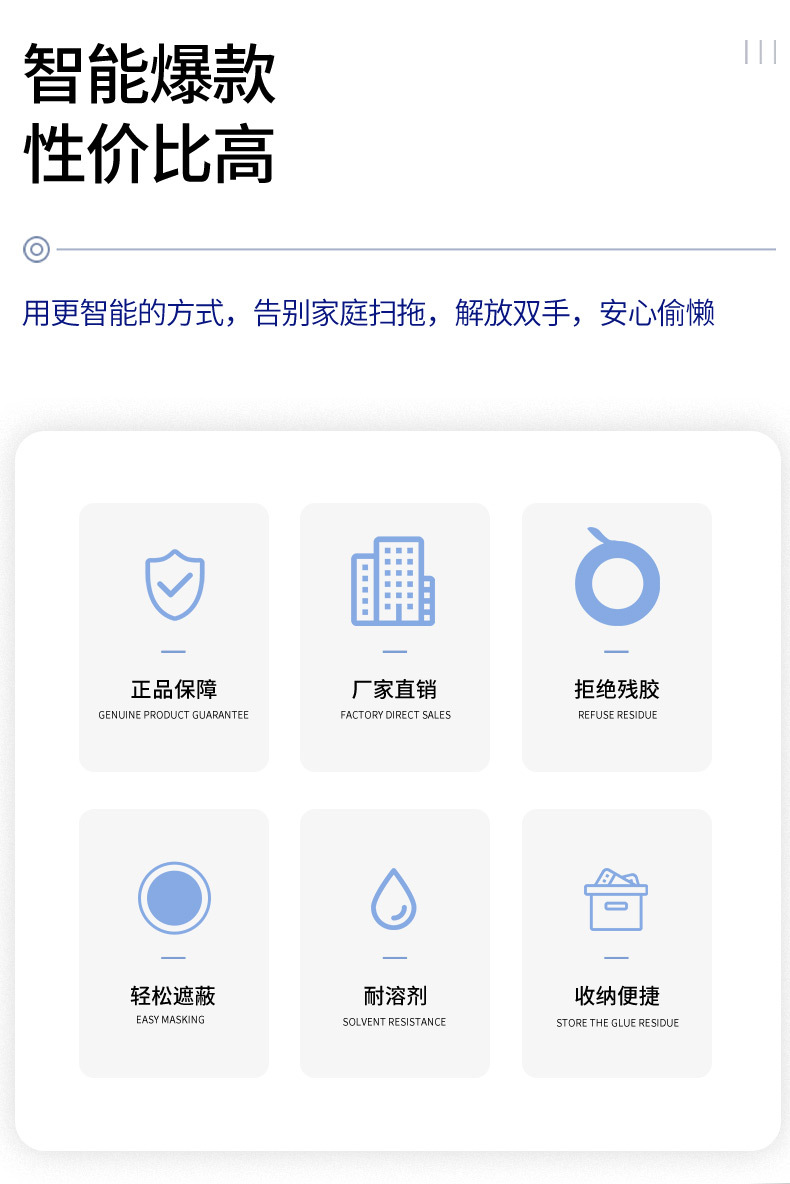 智能爆款
性价比高

用更智能的方式，告别家庭扫拖，解放双手，安心偷懒

正品保障
GENUINE PRODUCT GUARANTEE

厂家直销
FACTORY DIRECT SALES

拒绝残胶
REFUSE RESIDUE

轻松遮蔽
EASY MASKING

耐溶剂
SOLVENT RESISTANCE

收纳便捷
STORE THE GLUE RESIDUE