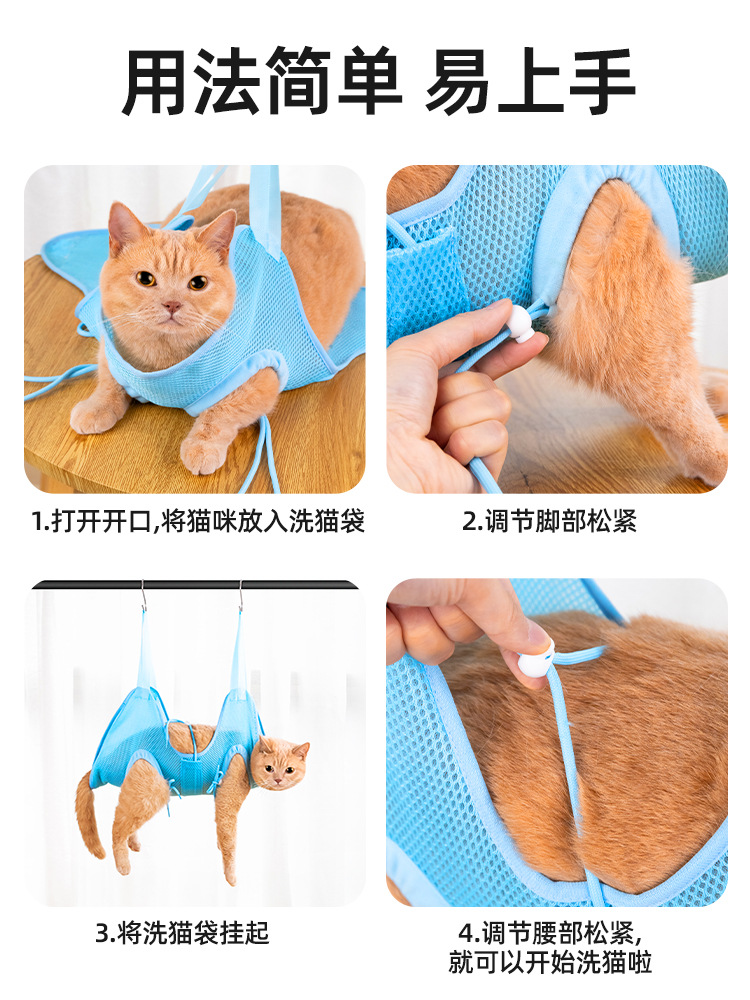 用法简单 易上手

1.打开开口,将猫咪放入洗猫袋

2.调节脚部松紧

3.将洗猫袋挂起

4.调节腰部松紧,
就可以开始洗猫啦