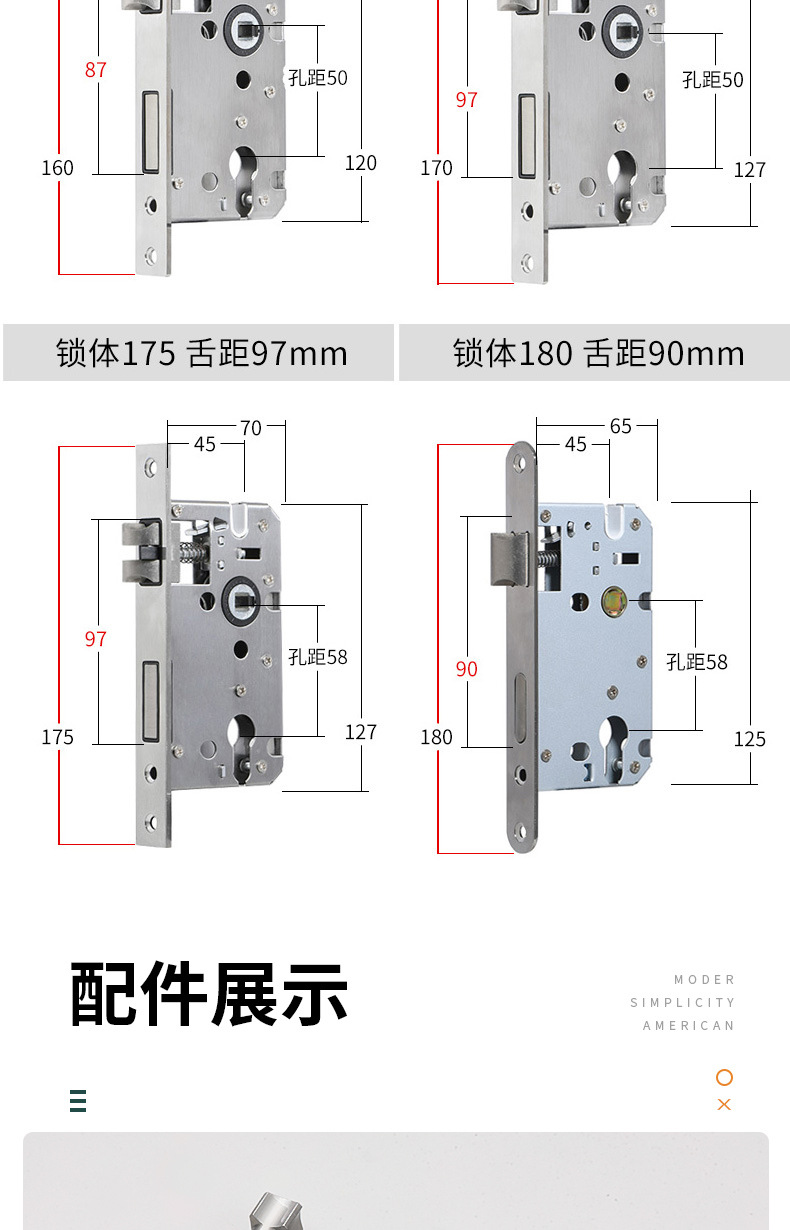 87
孔距50
160
120

97
孔距50
170
127

锁体175 舌距97mm

锁体180 舌距90mm

70
45
97
孔距58
175
127

65
45
90
孔距58
180
125

配件展示

MODER
SIMPLICITY
AMERICAN