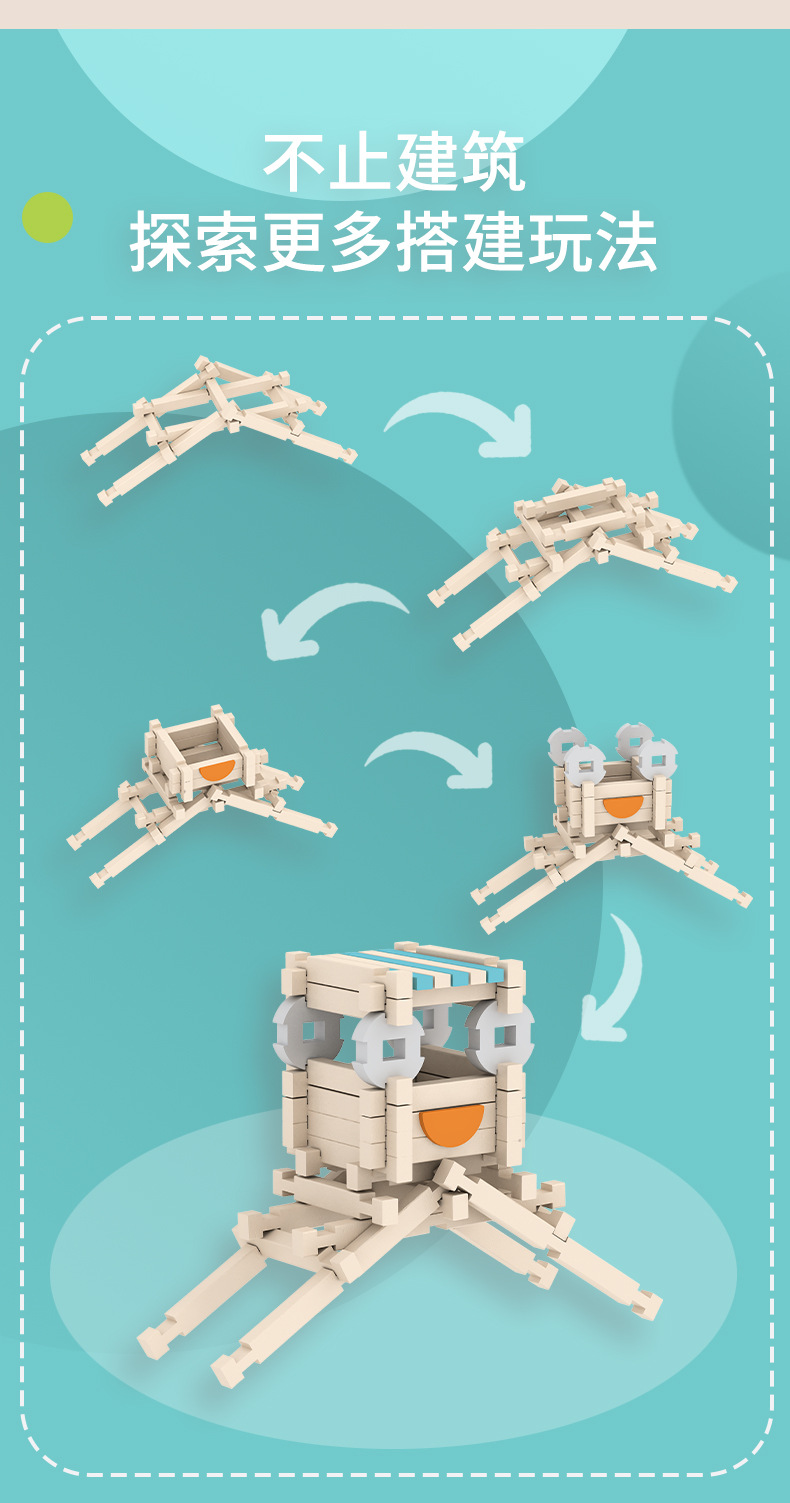 不止建筑
探索更多搭建玩法