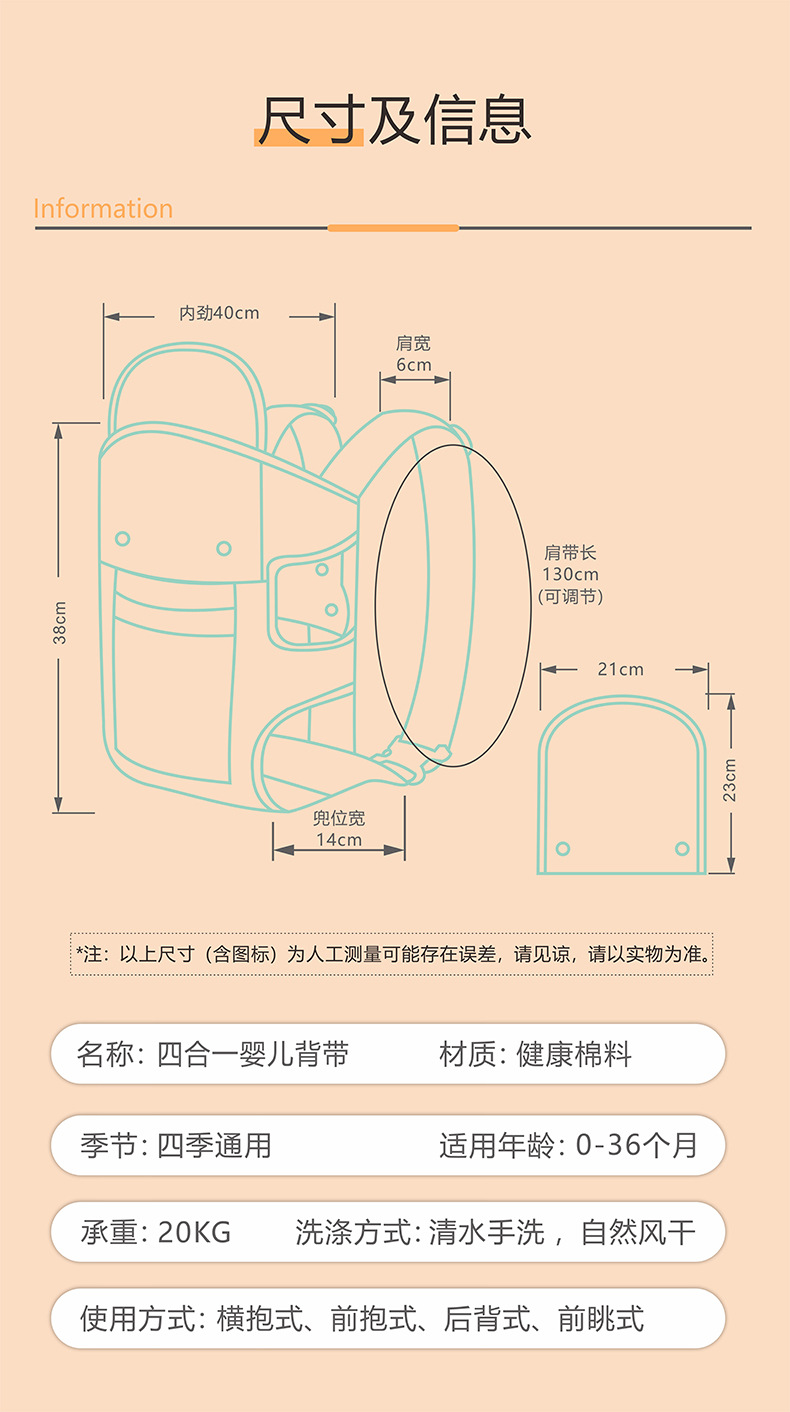 尺寸及信息

Information

内劲40cm

肩宽
6cm

38cm

肩带长
130cm
(可调节)

21cm

23cm

兜位宽
14cm

*注：以上尺寸（含图标）为人工测量可能存在误差，请见谅，请以实物为准。

名称：四合一婴儿背带　　材质：健康棉料

季节：四季通用　　适用年龄：0-36个月

承重：20KG　　洗涤方式：清水手洗，自然风干

使用方式：横抱式、前抱式、后背式、前眺式