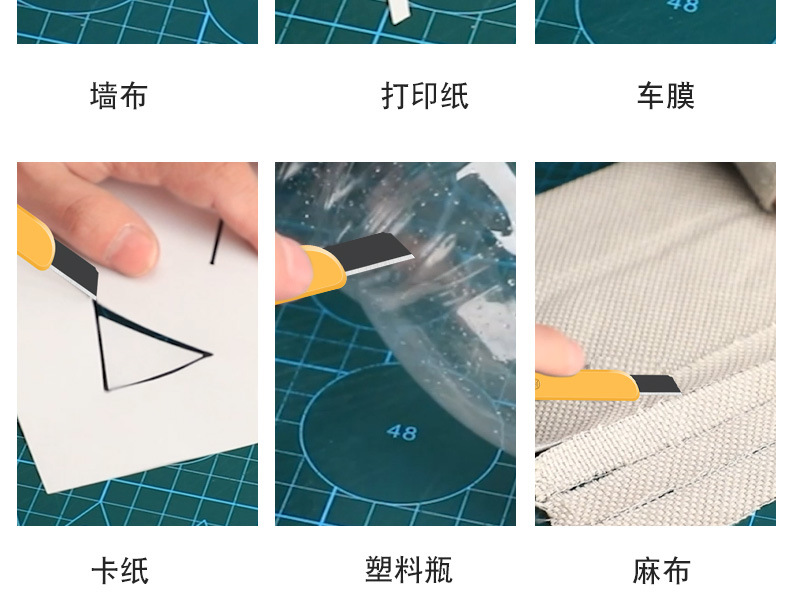 48

墙布

打印纸

车膜

48

卡纸

塑料瓶

麻布