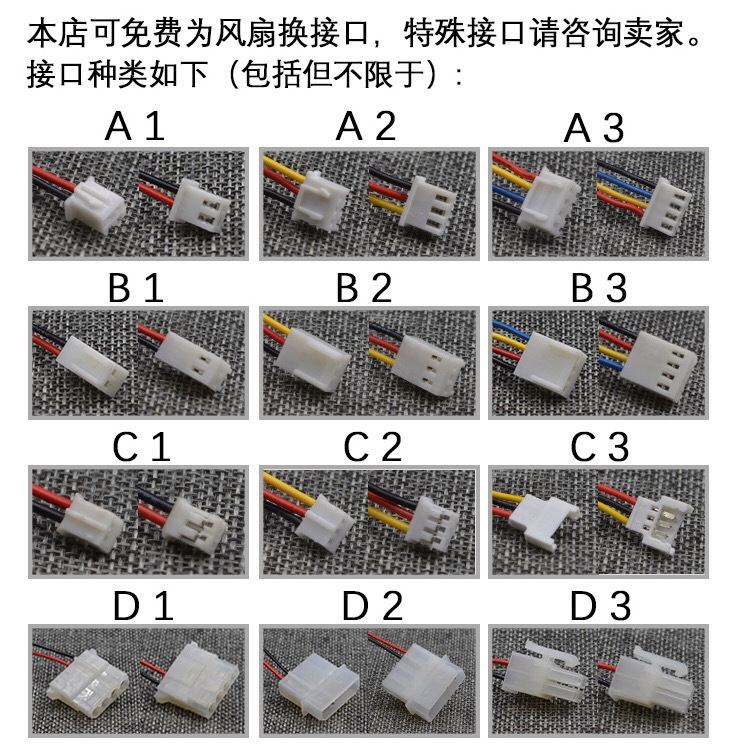 本店可免费为风扇换接口，特殊接口请咨询卖家。
接口种类如下（包括但不限于）：

A 1

A 2

A 3

B 1

B 2

B 3

C 1

C 2

C 3

D 1

D 2

D 3