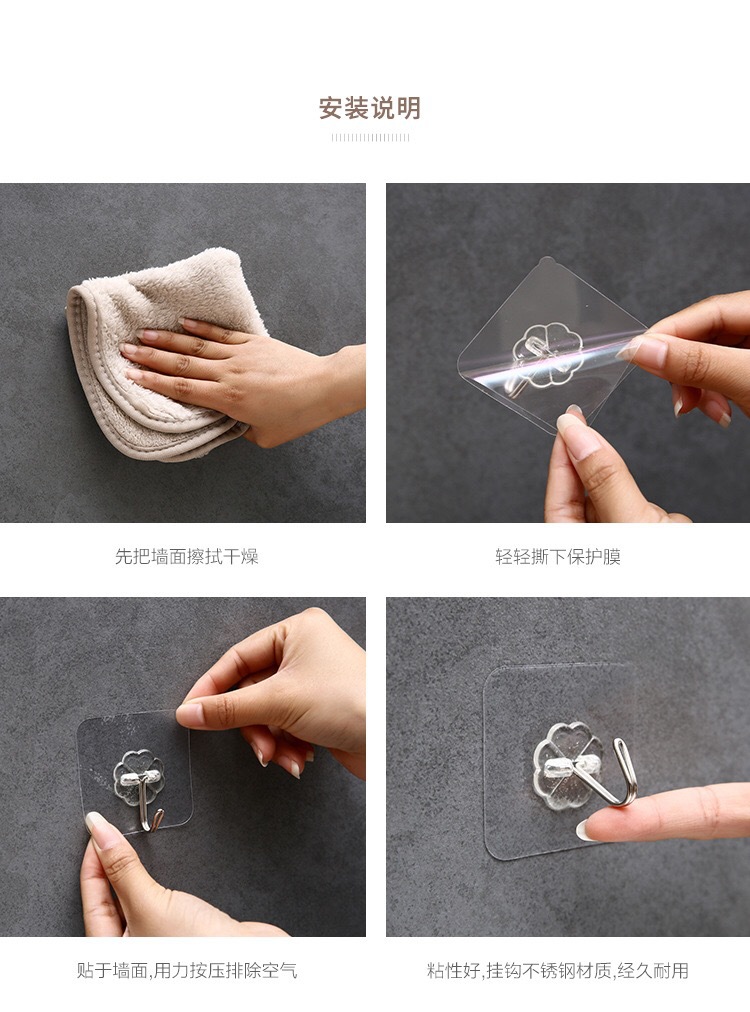 安装说明

先把墙面擦拭干燥

轻轻撕下保护膜

贴于墙面,用力按压排除空气

粘性好,挂钩不锈钢材质,经久耐用