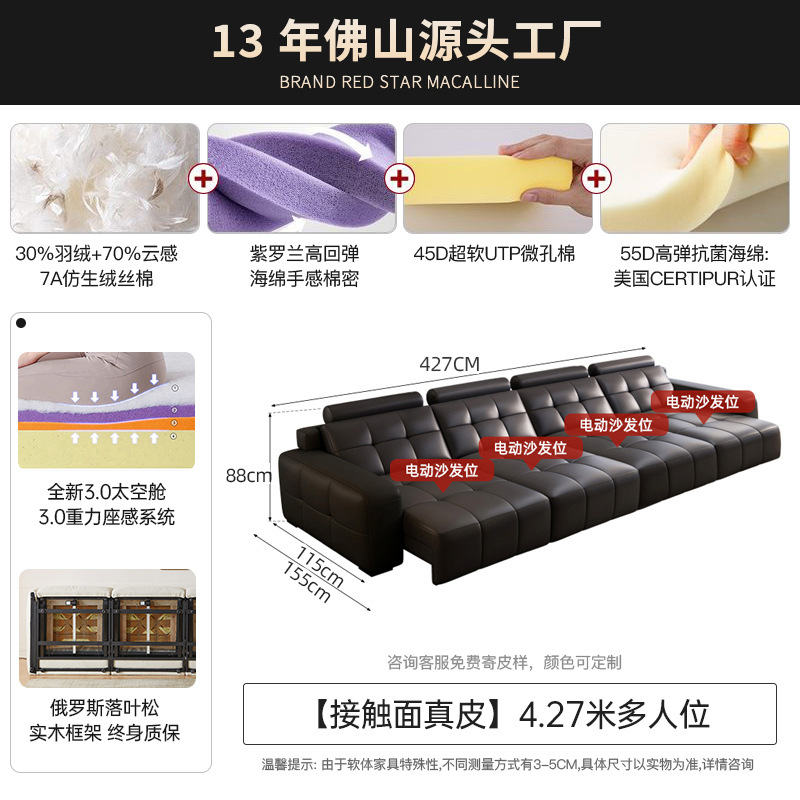 13 年佛山源头工厂
BRAND RED STAR MACALLINE

30%羽绒+70%云感 7A仿生绒丝棉

紫罗兰高回弹 海绵手感棉密

45D超软UTP微孔棉

55D高弹抗菌海绵: 美国CERTIPUR认证

全新3.0太空舱 3.0重力座感系统

俄罗斯落叶松 实木框架 终身质保

427CM

88cm

115cm
155cm

电动沙发位

电动沙发位

电动沙发位

电动沙发位

咨询客服免费寄皮样，颜色可定制

【接触面真皮】4.27米多人位

温馨提示: 由于软体家具特殊性,不同测量方式有3-5CM,具体尺寸以实物为准,详情咨询