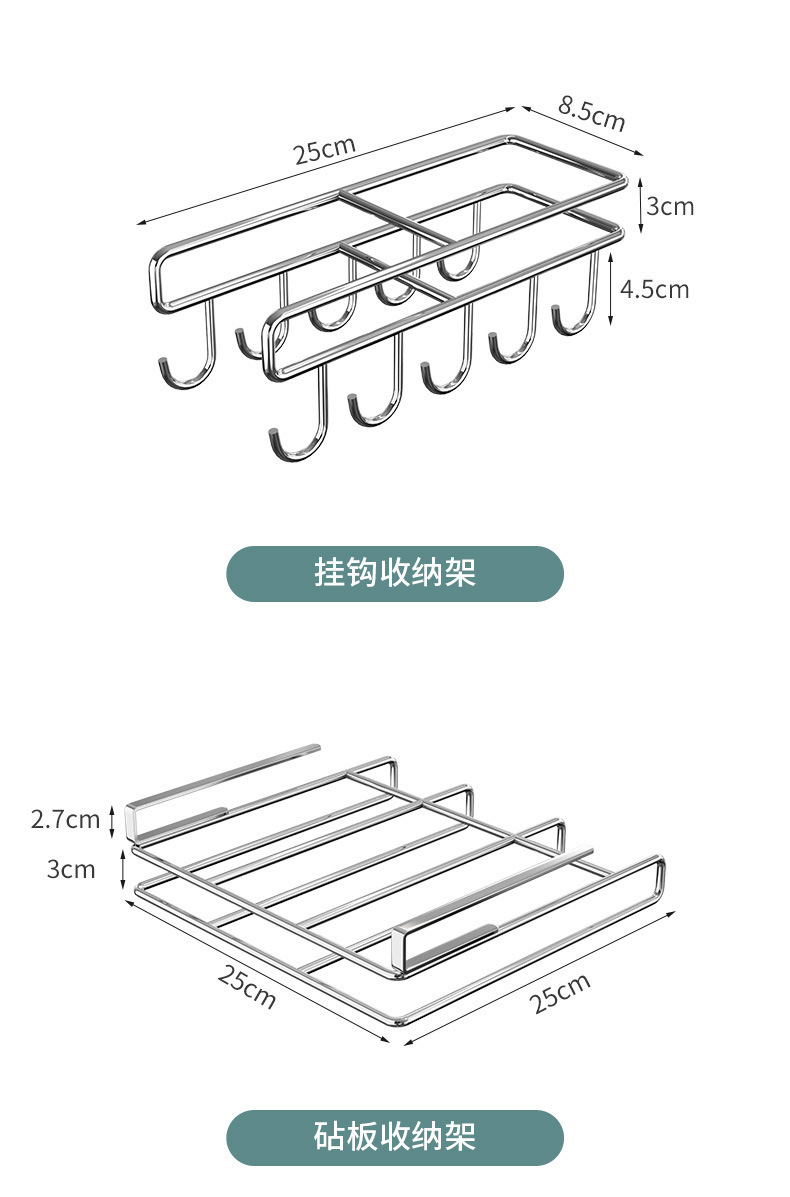 25cm
8.5cm
3cm
4.5cm

挂钩收纳架

2.7cm
3cm
25cm
25cm

砧板收纳架