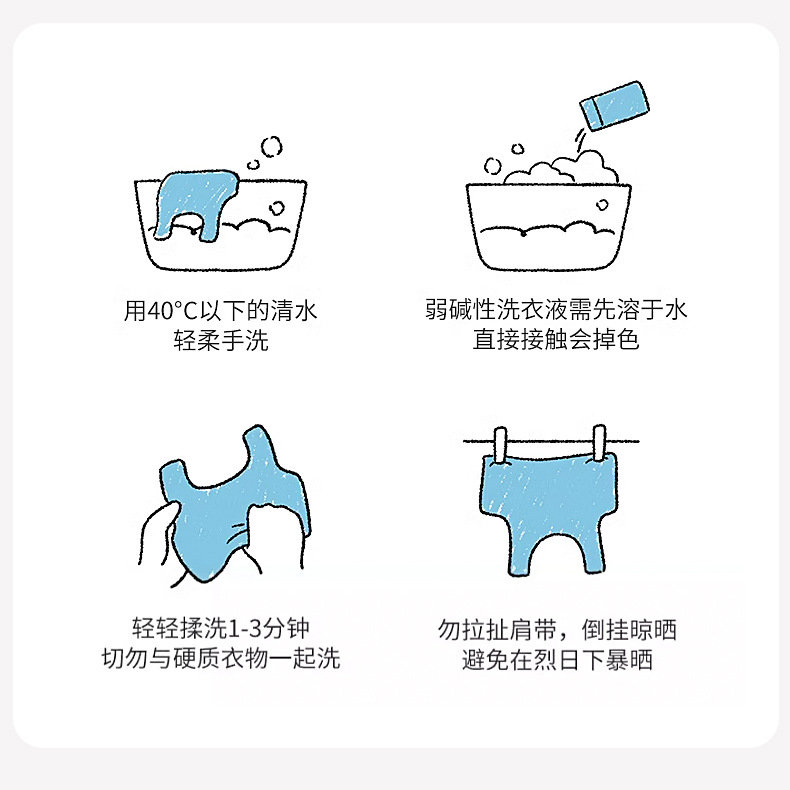 用40°C以下的清水
轻柔手洗

弱碱性洗衣液需先溶于水
直接接触会掉色

轻轻揉洗1-3分钟
切勿与硬质衣物一起洗

勿拉扯肩带，倒挂晾晒
避免在烈日下暴晒