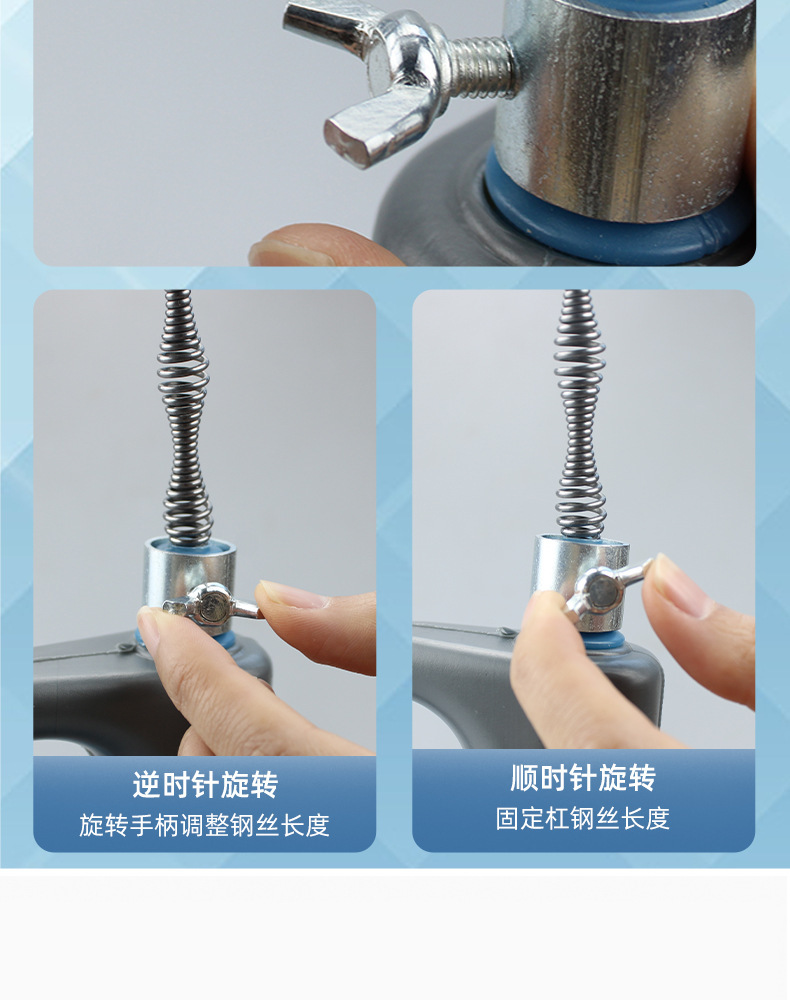 逆时针旋转
旋转手柄调整钢丝长度

顺时针旋转
固定杠钢丝长度