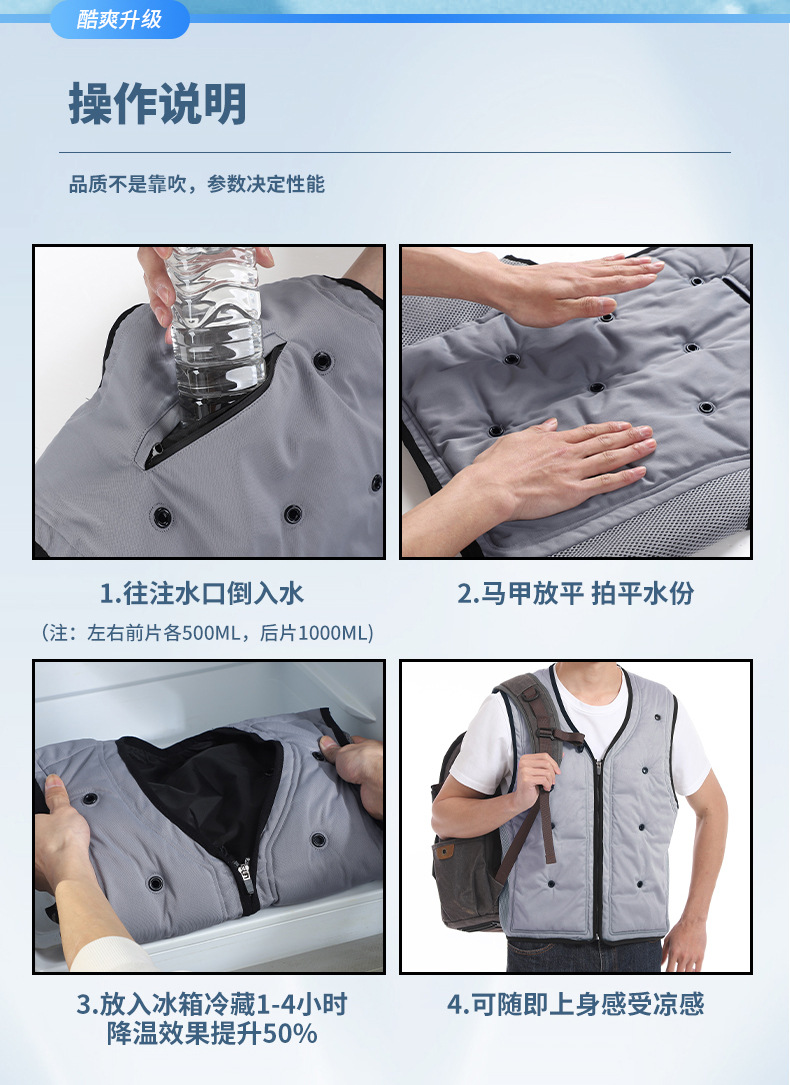 酷爽升级

操作说明

品质不是靠吹，参数决定性能

1.往注水口倒入水

（注：左右前片各500ML，后片1000ML）

2.马甲放平 拍平水份

3.放入冰箱冷藏1-4小时
降温效果提升50%

4.可随即上身感受凉感