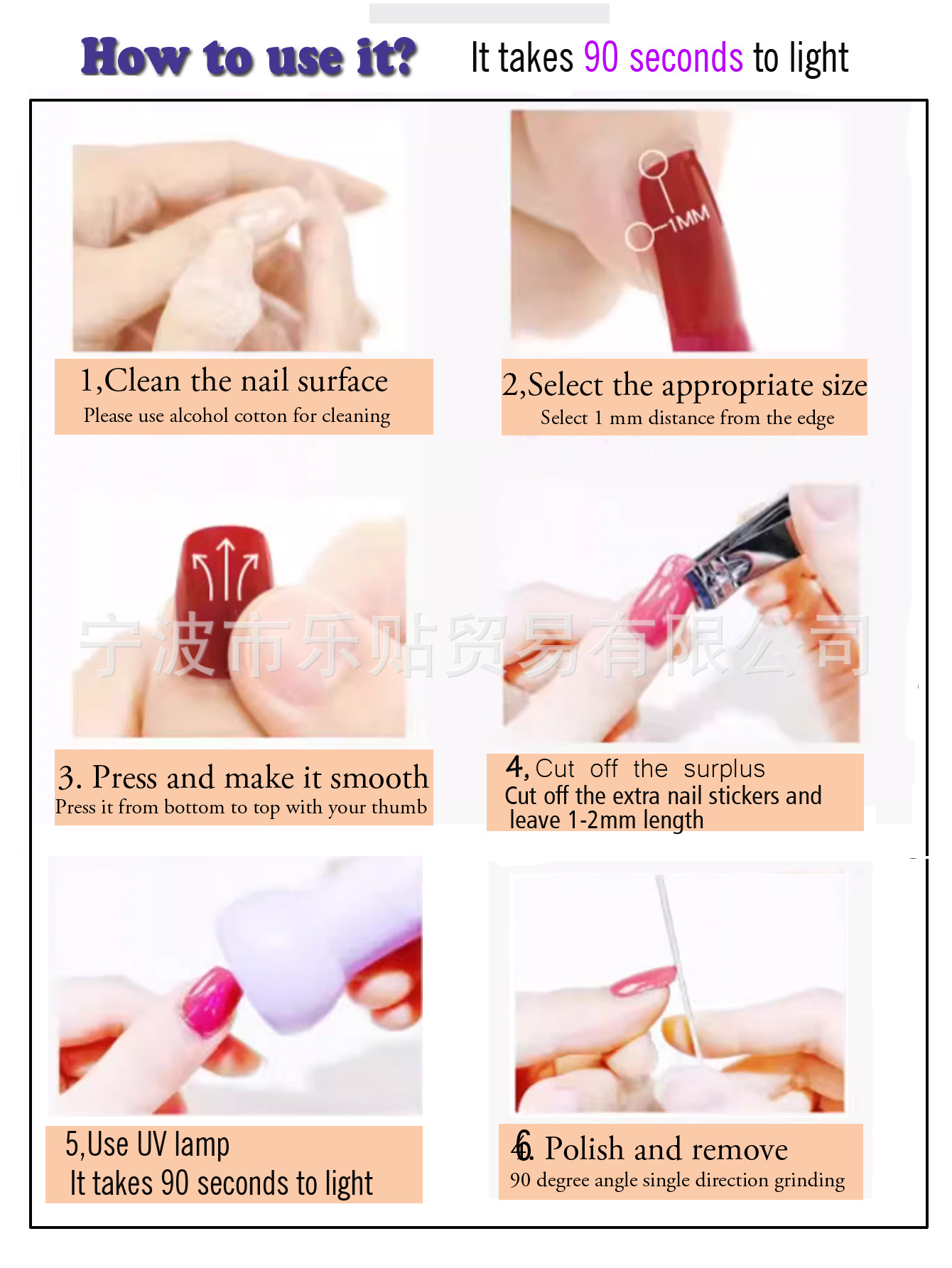 How to use it? It takes 90 seconds to light

1MM

1,Clean the nail surface
Please use alcohol cotton for cleaning

2,Select the appropriate size
Select 1 mm distance from the edge

宁波市乐贴贸易有限公司

3. Press and make it smooth
Press it from bottom to top with your thumb

4, Cut off the surplus
Cut off the extra nail stickers and leave 1-2mm length

5,Use UV lamp
It takes 90 seconds to light

6. Polish and remove
90 degree angle single direction grinding