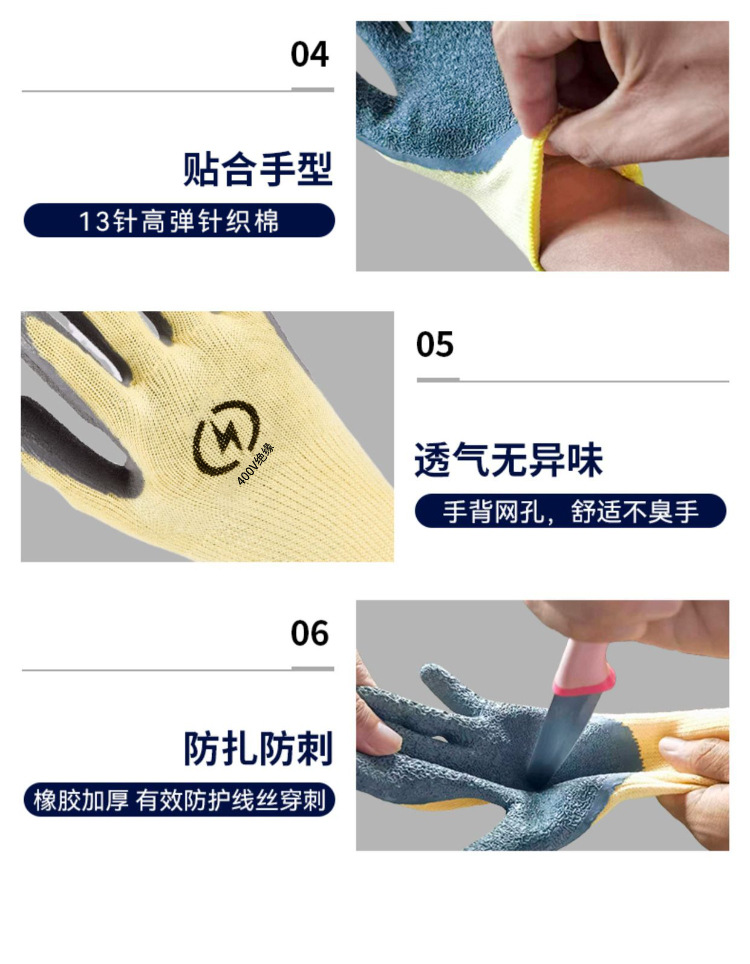 04

贴合手型

13针高弹针织棉

400V绝缘

05

透气无异味

手背网孔，舒适不臭手

06

防扎防刺

橡胶加厚 有效防护线丝穿刺