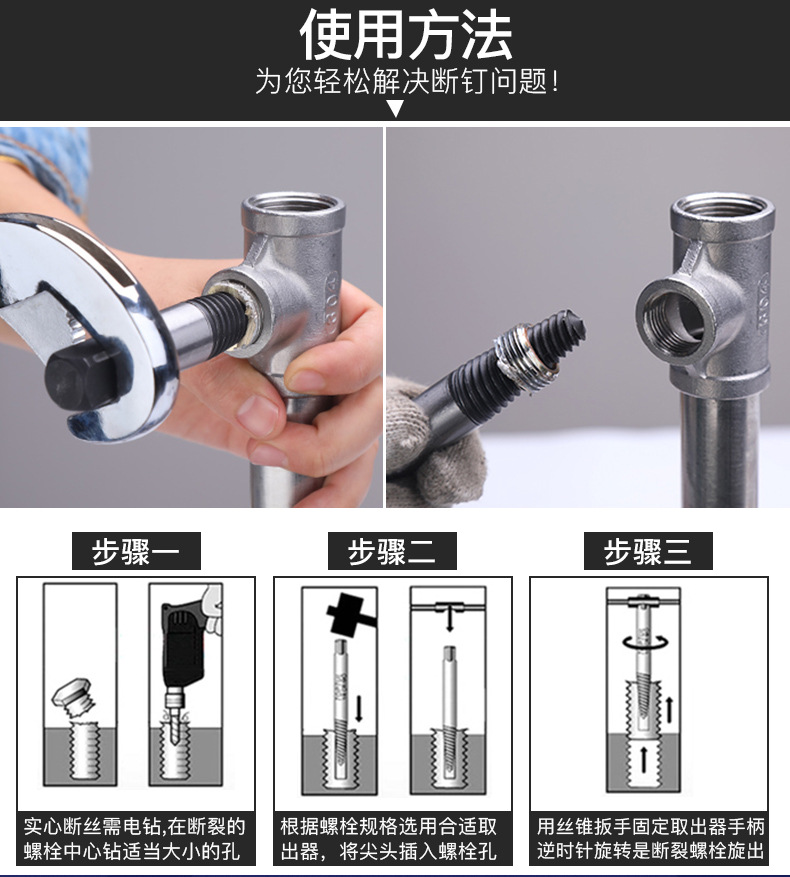 使用方法
为您轻松解决断钉问题！

步骤一
实心断丝需电钻,在断裂的螺栓中心钻适当大小的孔

步骤二
根据螺栓规格选用合适取出器，将尖头插入螺栓孔

步骤三
用丝锥扳手固定取出器手柄逆时针旋转是断裂螺栓旋出