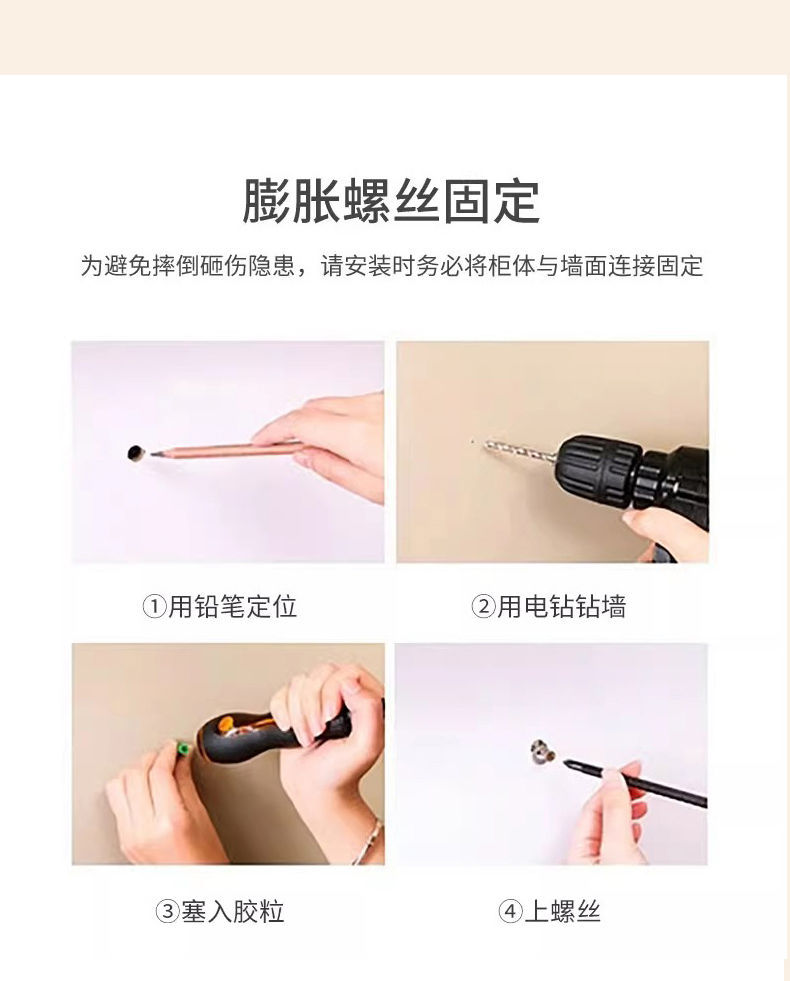 膨胀螺丝固定

为避免摔倒砸伤隐患，请安装时务必将柜体与墙面连接固定

①用铅笔定位

②用电钻钻墙

③塞入胶粒

④上螺丝