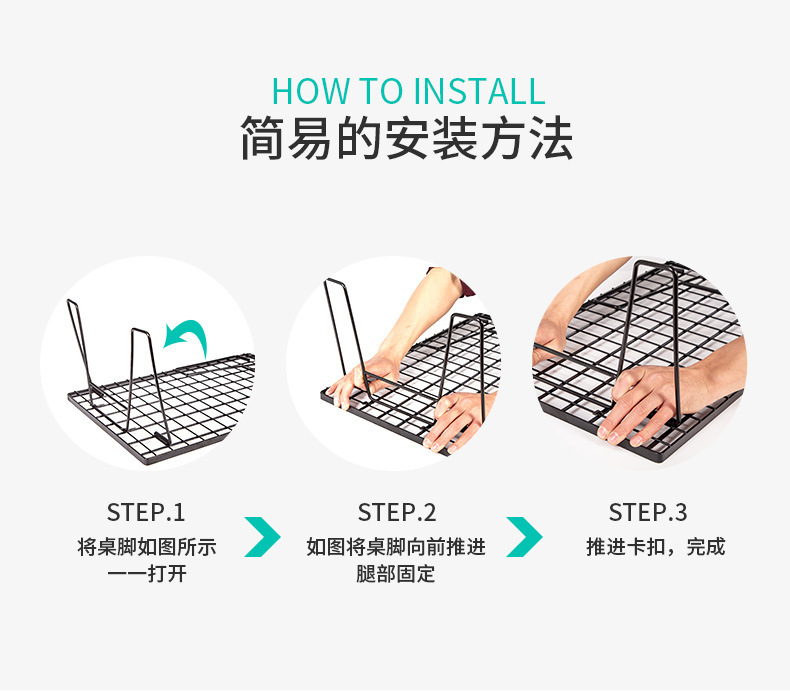 HOW TO INSTALL
简易的安装方法

STEP.1
将桌脚如图所示一一打开

STEP.2
如图将桌脚向前推进腿部固定

STEP.3
推进卡扣，完成