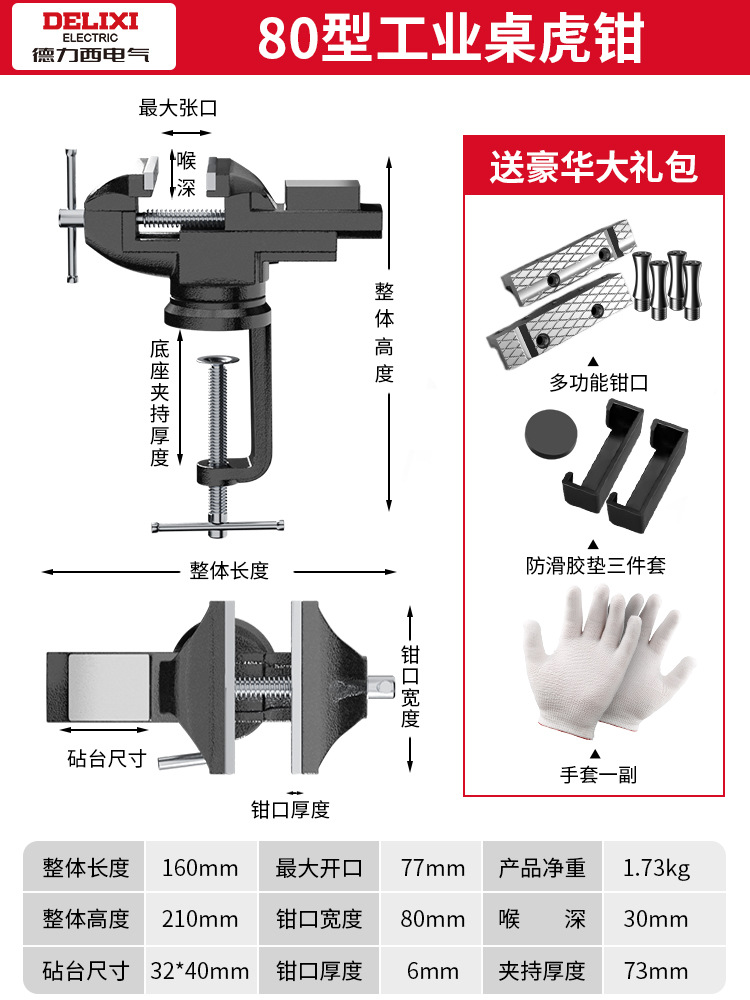 DELIXI
ELECTRIC
德力西电气

80型工业桌虎钳

最大张口

喉深

整体高度

底座夹持厚度

整体长度

钳口宽度

砧台尺寸

钳口厚度

送豪华大礼包

多功能钳口

防滑胶垫三件套

手套一副

| 整体长度 | 160mm | 最大开口 | 77mm | 产品净重 | 1.73kg |
|---|---|---|---|---|---|
| 整体高度 | 210mm | 钳口宽度 | 80mm | 喉 深 | 30mm |
| 砧台尺寸 | 32*40mm | 钳口厚度 | 6mm | 夹持厚度 | 73mm |