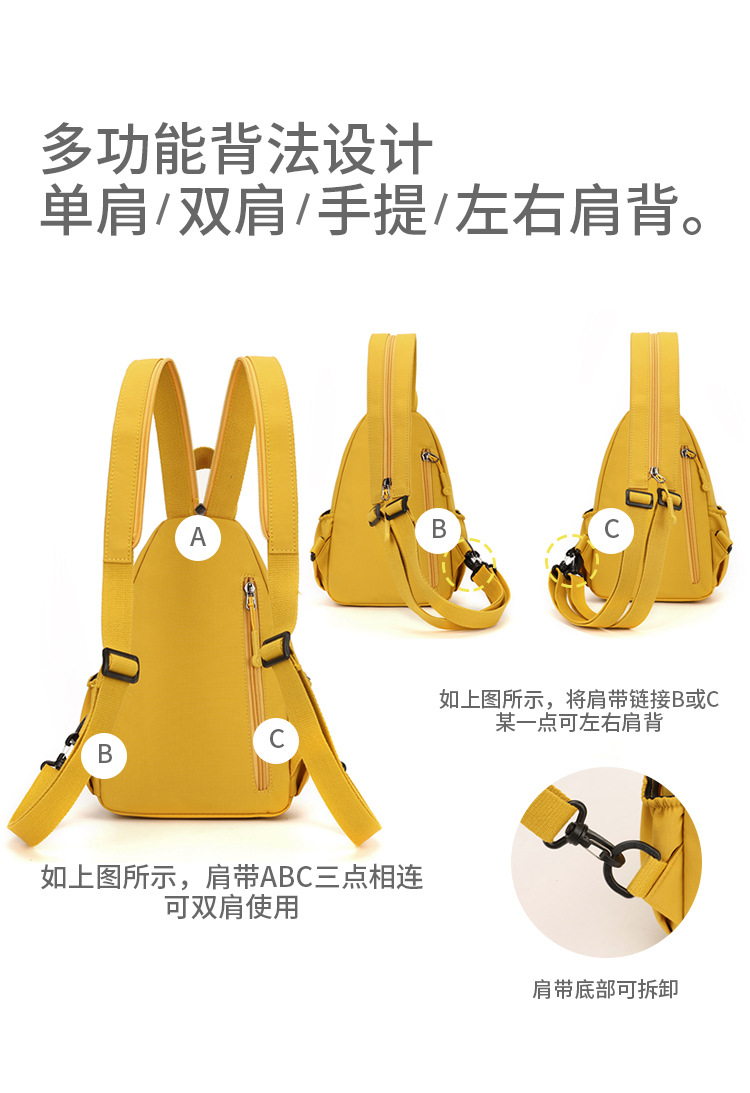 多功能背法设计
单肩/双肩/手提/左右肩背。

A

B

C

B

C

如上图所示，将肩带链接B或C某一点可左右肩背

如上图所示，肩带ABC三点相连可双肩使用

肩带底部可拆卸