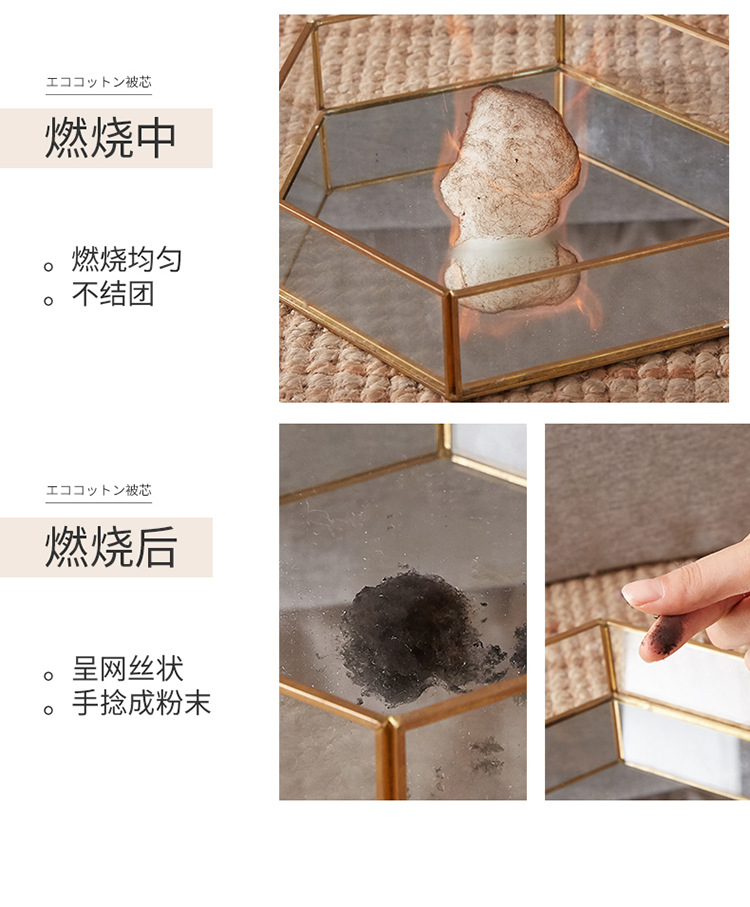 エココットン被芯

燃烧中

。燃烧均匀
。不结团

エココットン被芯

燃烧后

。呈网丝状
。手捻成粉末