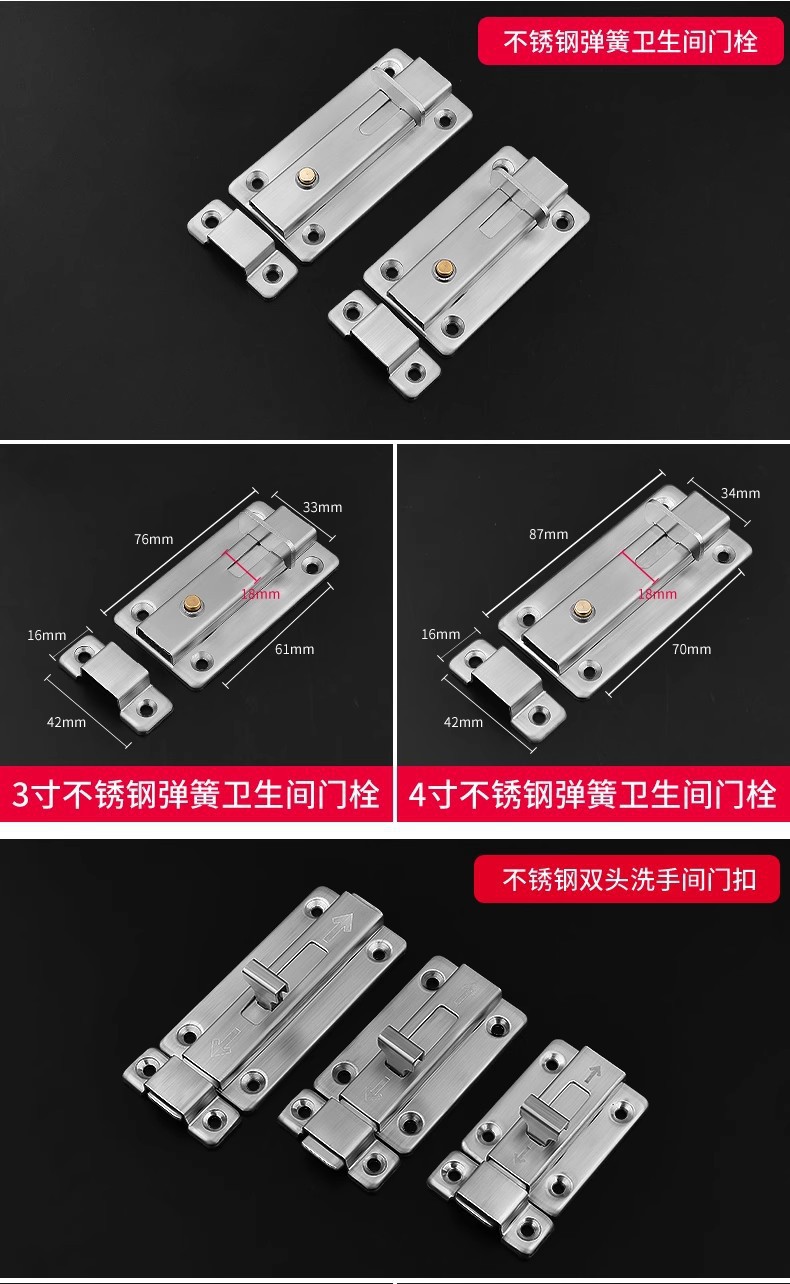 不锈钢弹簧卫生间门栓

76mm
33mm
18mm
16mm
61mm
42mm

3寸不锈钢弹簧卫生间门栓

87mm
34mm
18mm
16mm
70mm
42mm

4寸不锈钢弹簧卫生间门栓

不锈钢双头洗手间门扣