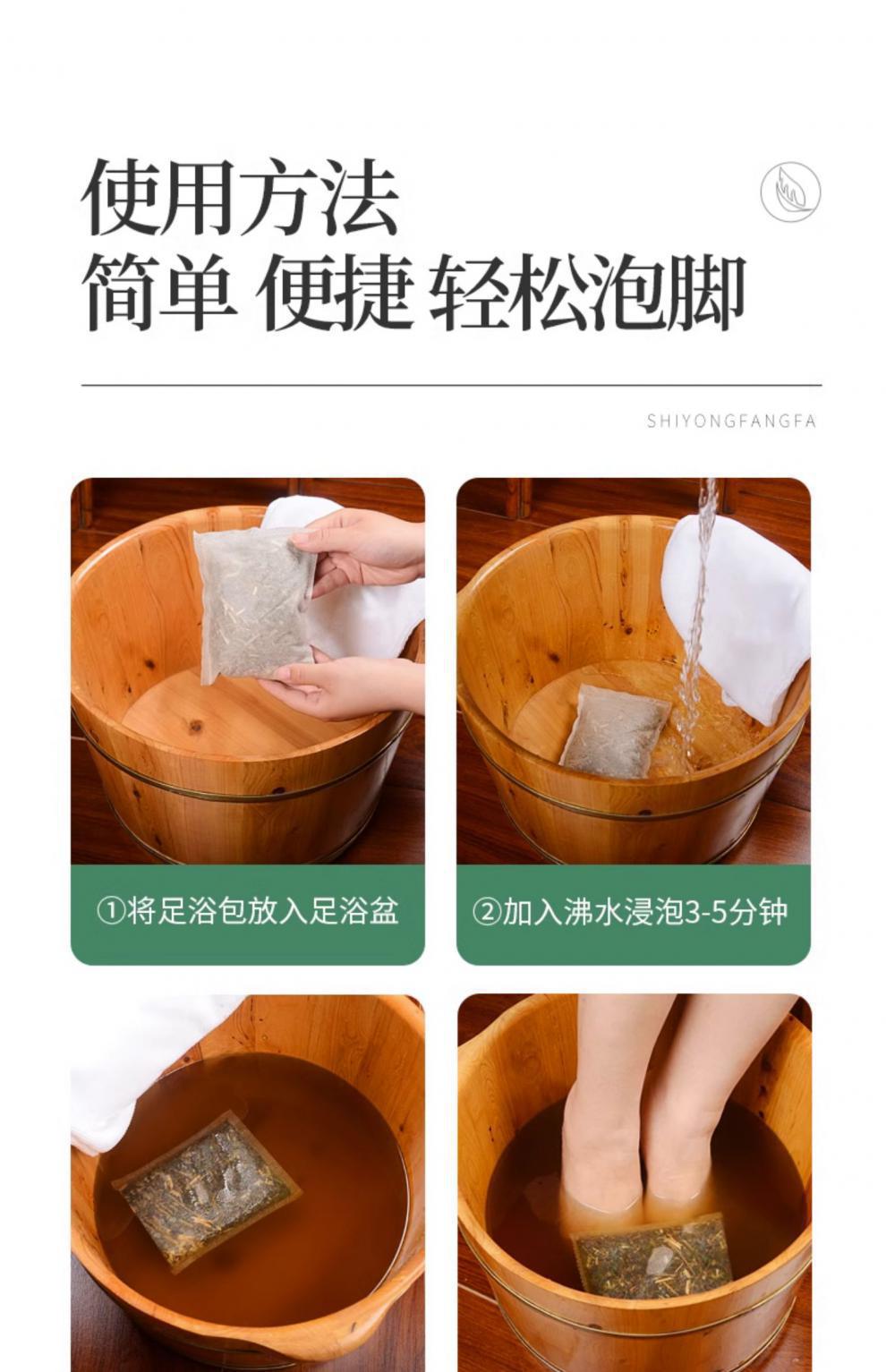 使用方法
简单 便捷 轻松泡脚

SHIYONGFANGFA

①将足浴包放入足浴盆

②加入沸水浸泡3-5分钟