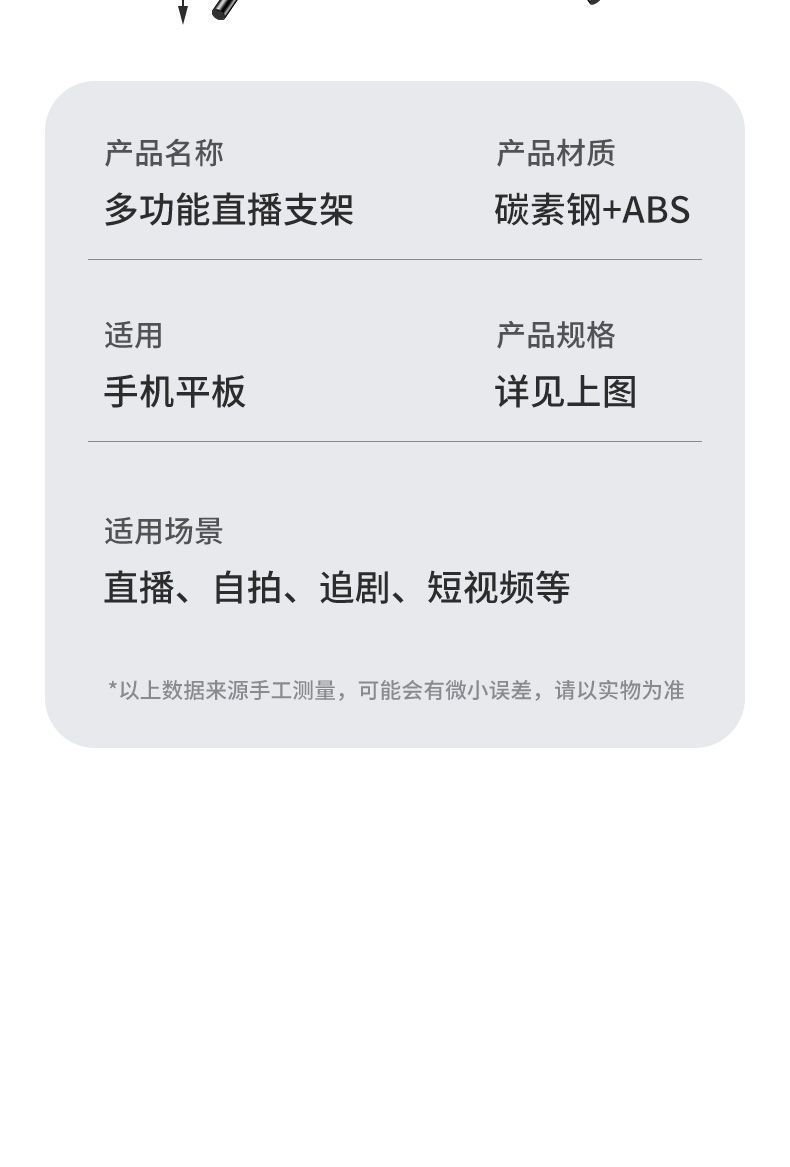 产品名称
多功能直播支架

产品材质
碳素钢+ABS

适用
手机平板

产品规格
详见上图

适用场景
直播、自拍、追剧、短视频等

*以上数据来源手工测量，可能会有微小误差，请以实物为准