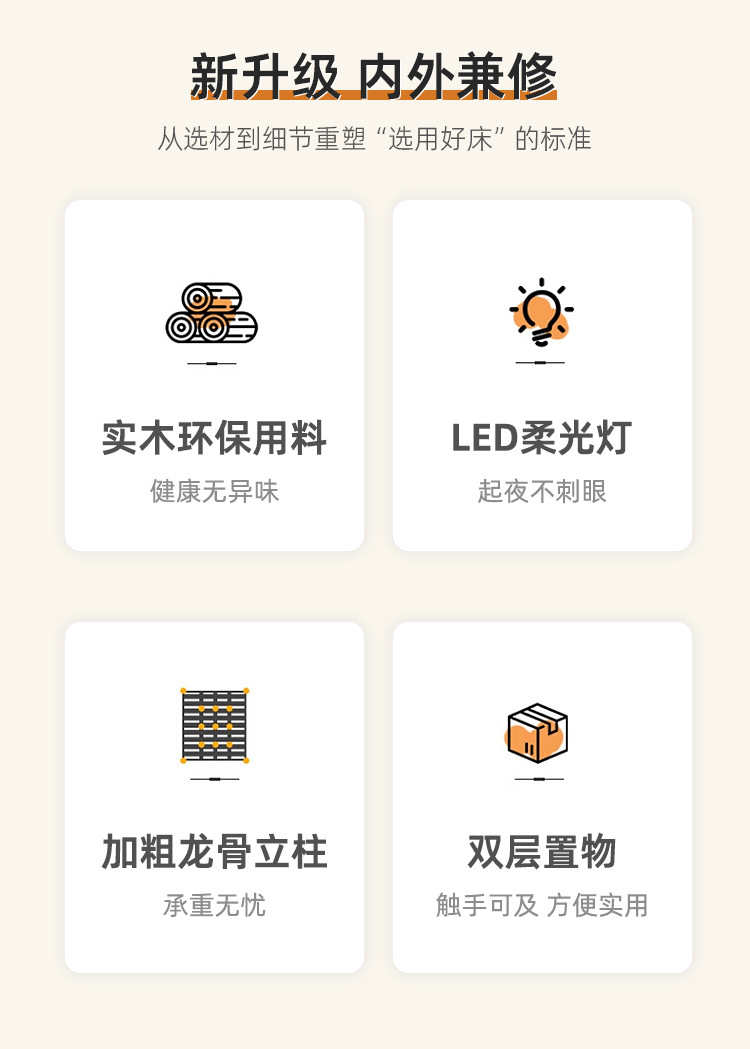 新升级 内外兼修

从选材到细节重塑“选用好床”的标准

实木环保用料

健康无异味

LED柔光灯

起夜不刺眼

加粗龙骨立柱

承重无忧

双层置物

触手可及 方便实用