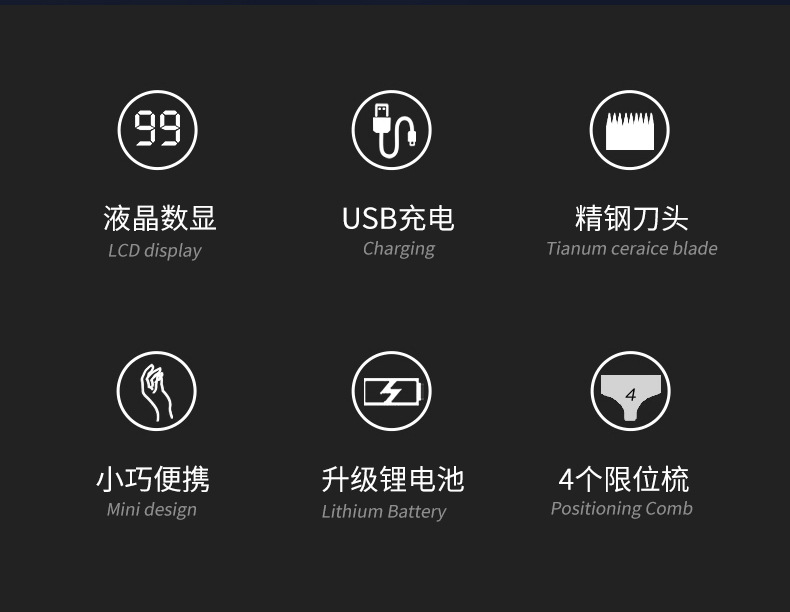 99

液晶数显
LCD display

USB充电
Charging

精钢刀头
Tianum ceraice blade

小巧便携
Mini design

升级锂电池
Lithium Battery

4

4个限位梳
Positioning Comb