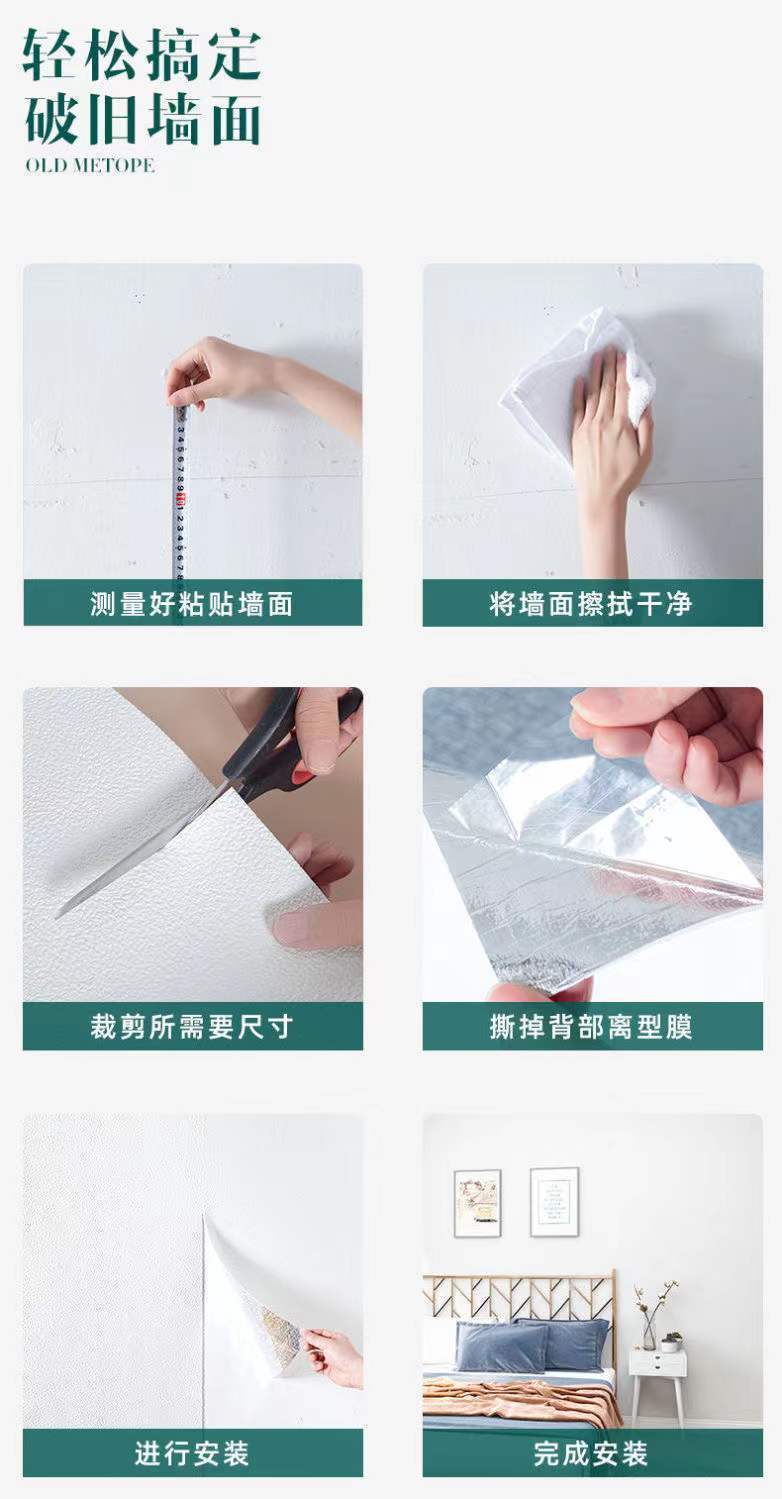 轻松搞定
破旧墙面
OLD METOPE

测量好粘贴墙面

将墙面擦拭干净

裁剪所需要尺寸

撕掉背部离型膜

进行安装

完成安装