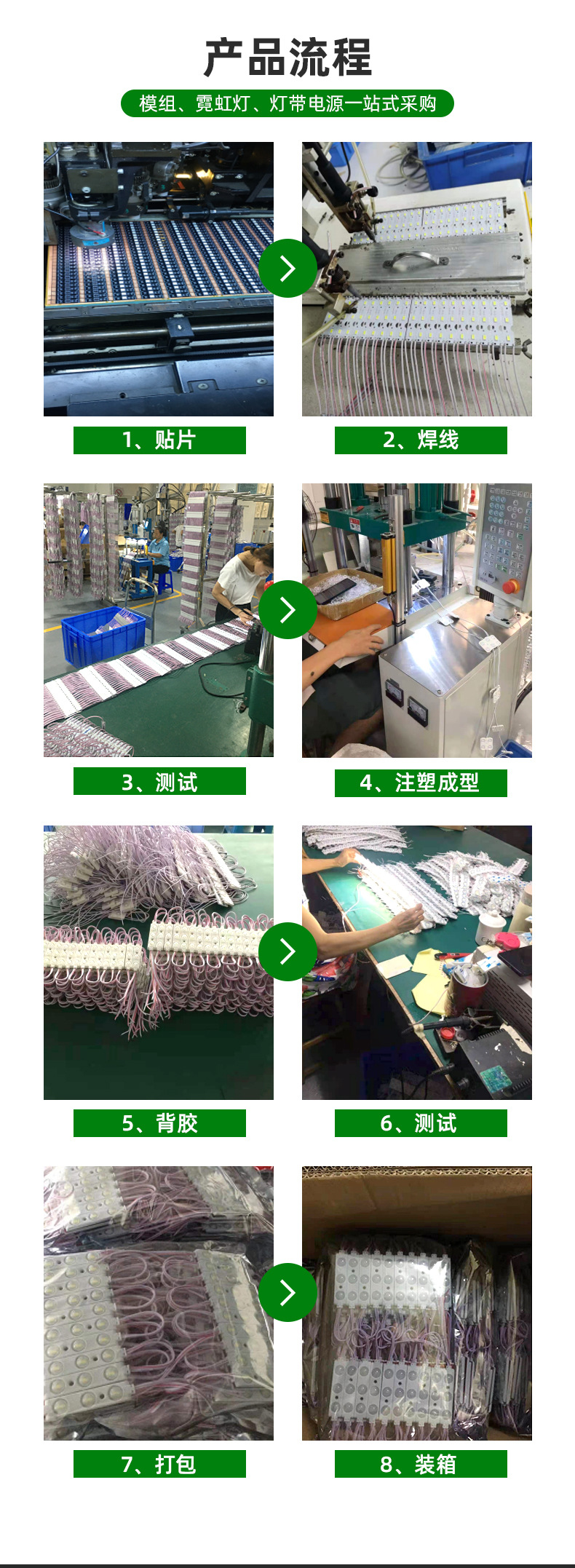 产品流程

模组、霓虹灯、灯带电源一站式采购

1、贴片

2、焊线

3、测试

4、注塑成型

5、背胶

6、测试

7、打包

8、装箱