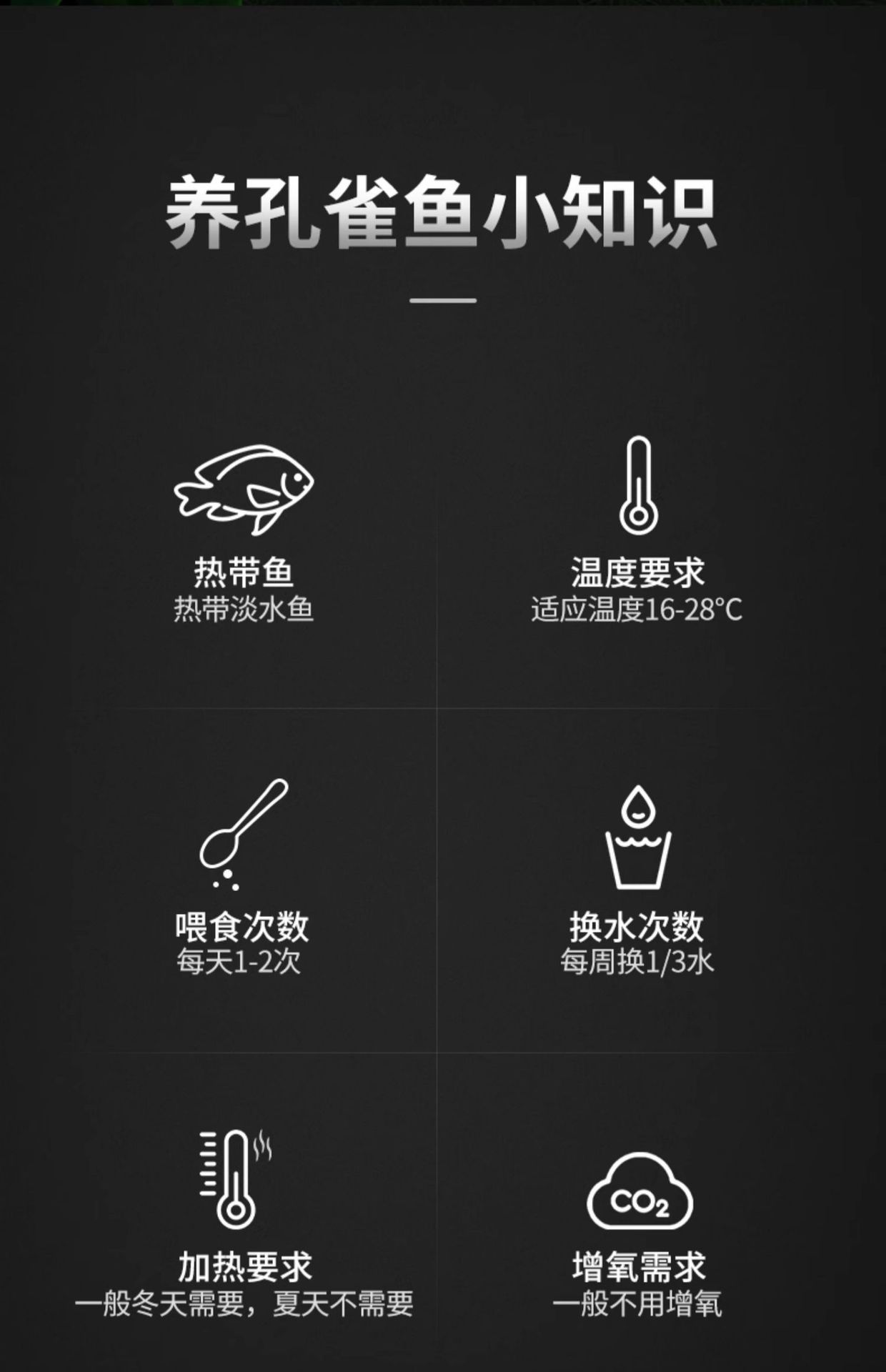 养孔雀鱼小知识

热带鱼
热带淡水鱼

温度要求
适应温度16-28°C

喂食次数
每天1-2次

换水次数
每周换1/3水

加热要求
一般冬天需要，夏天不需要

$CO_2$

增氧需求
一般不用增氧