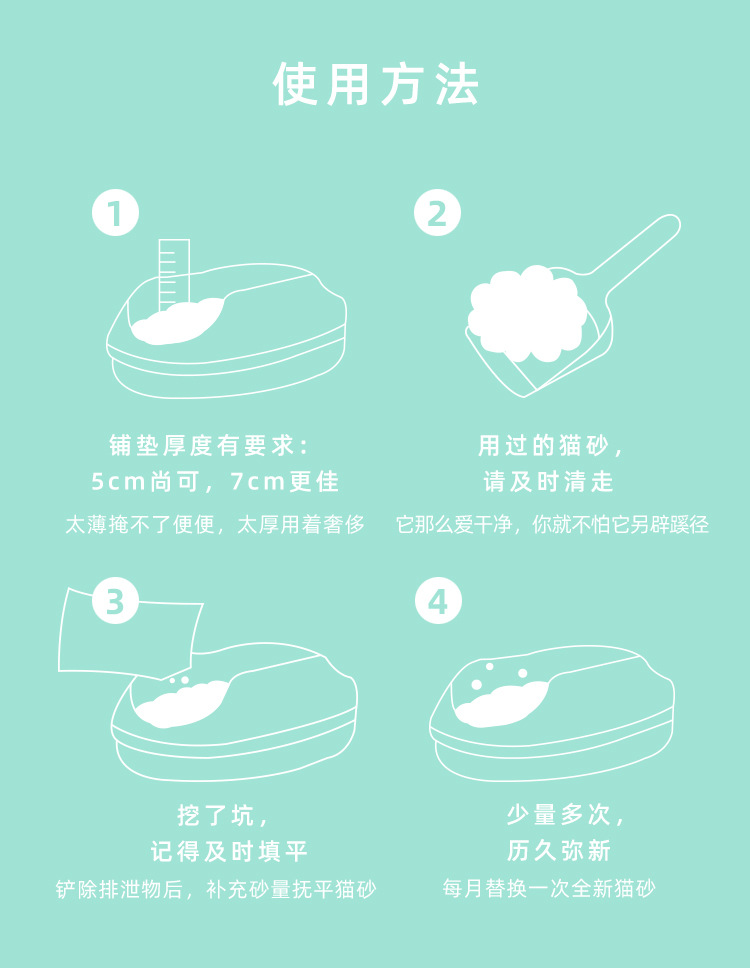 使用方法

1

铺垫厚度有要求：
5cm尚可，7cm更佳

太薄掩不了便便，太厚用着奢侈

2

用过的猫砂，
请及时清走

它那么爱干净，你就不怕它另辟蹊径

3

挖了坑，
记得及时填平

铲除排泄物后，补充砂量抚平猫砂

4

少量多次，
历久弥新

每月替换一次全新猫砂