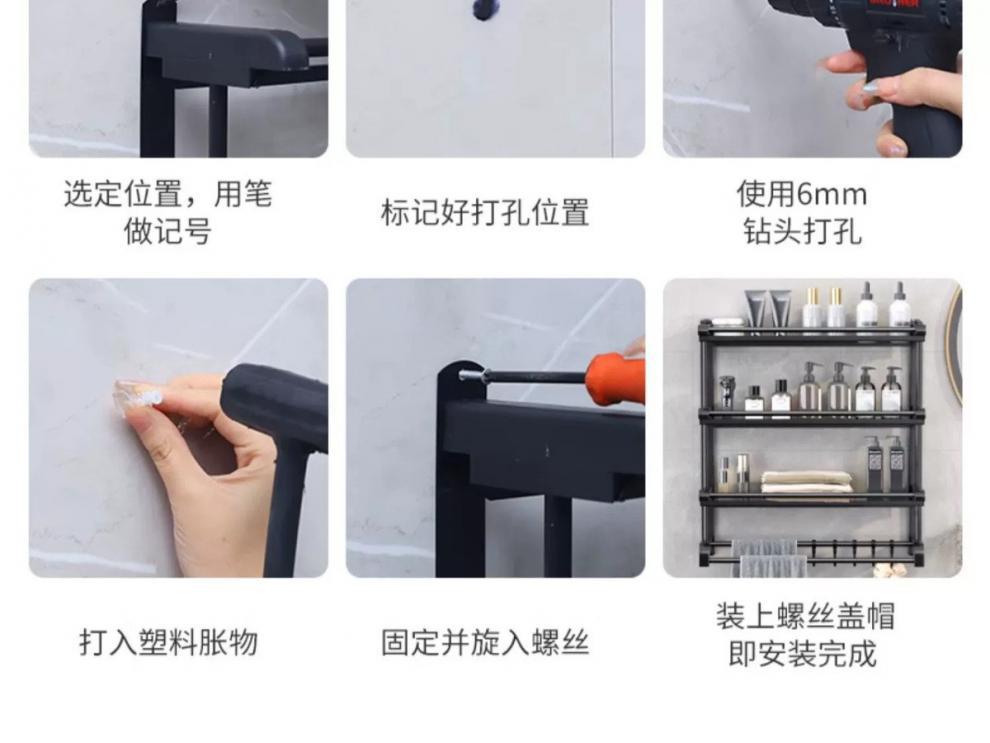 选定位置，用笔做记号

标记好打孔位置

使用6mm钻头打孔

打入塑料胀物

固定并旋入螺丝

装上螺丝盖帽即安装完成