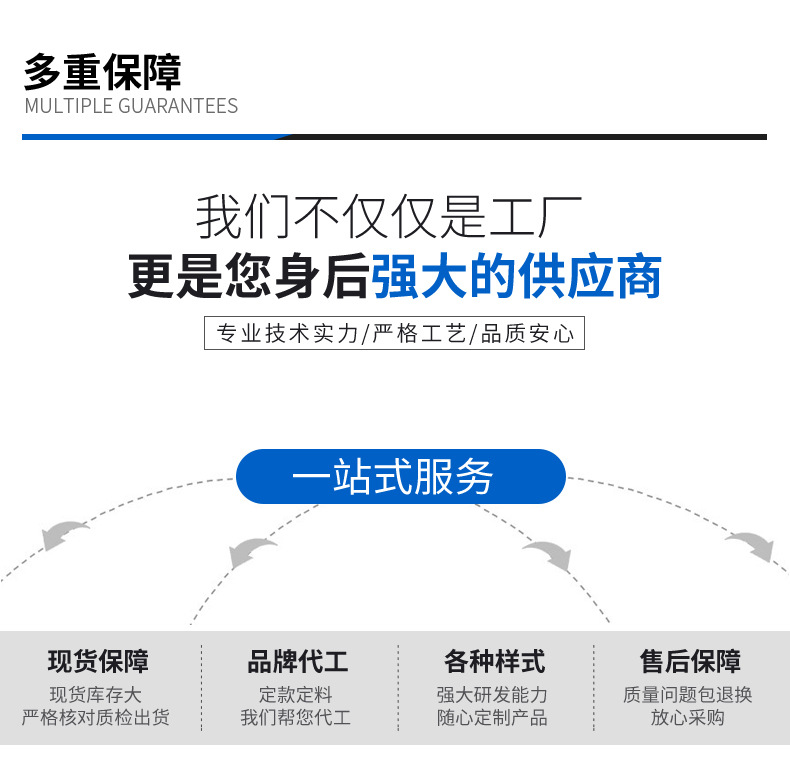 多重保障
MULTIPLE GUARANTEES

我们不仅仅是工厂
更是您身后强大的供应商

专业技术实力/严格工艺/品质安心

一站式服务

现货保障
现货库存大
严格核对质检出货

品牌代工
定款定料
我们帮您代工

各种样式
强大研发能力
随心定制产品

售后保障
质量问题包退换
放心采购