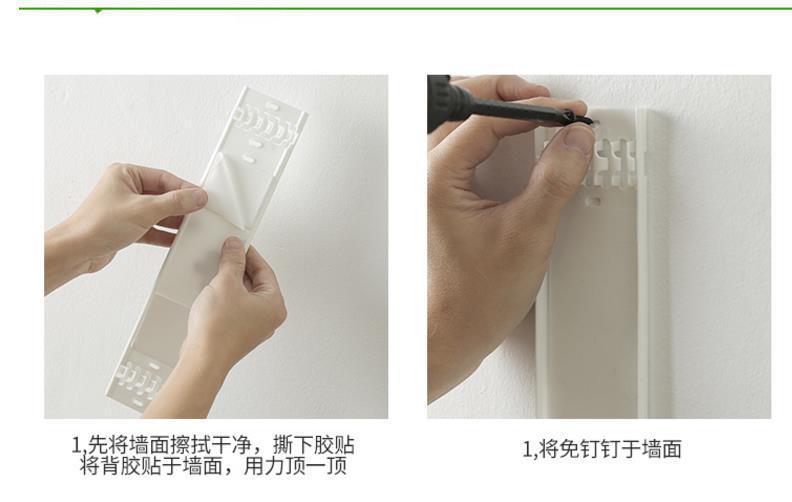 1,先将墙面擦拭干净，撕下胶贴
将背胶贴于墙面，用力顶一顶

1,将免钉钉于墙面