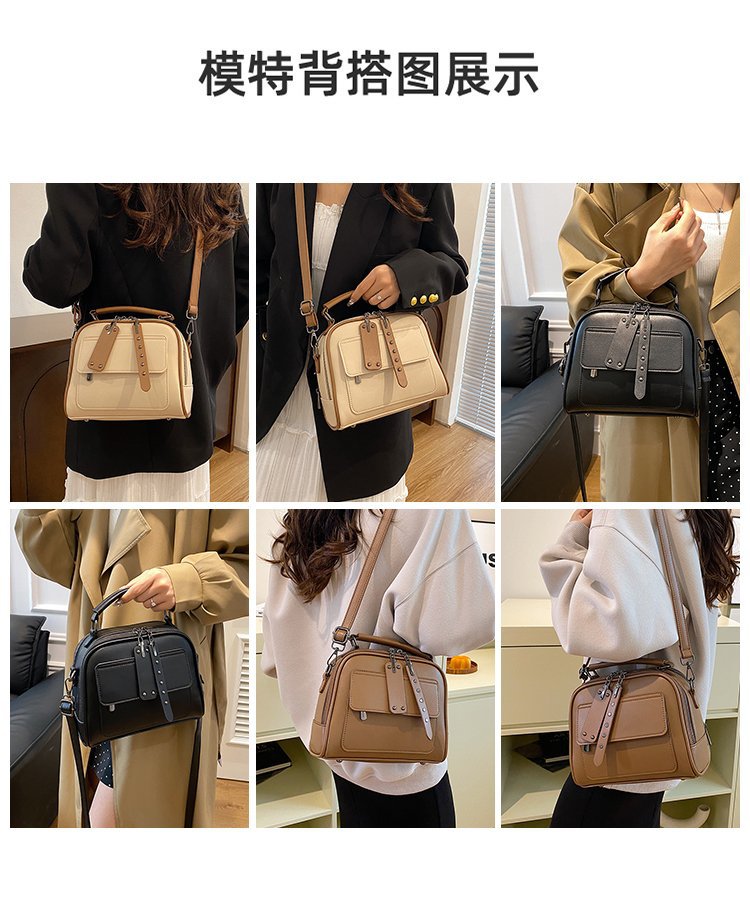 模特背搭图展示