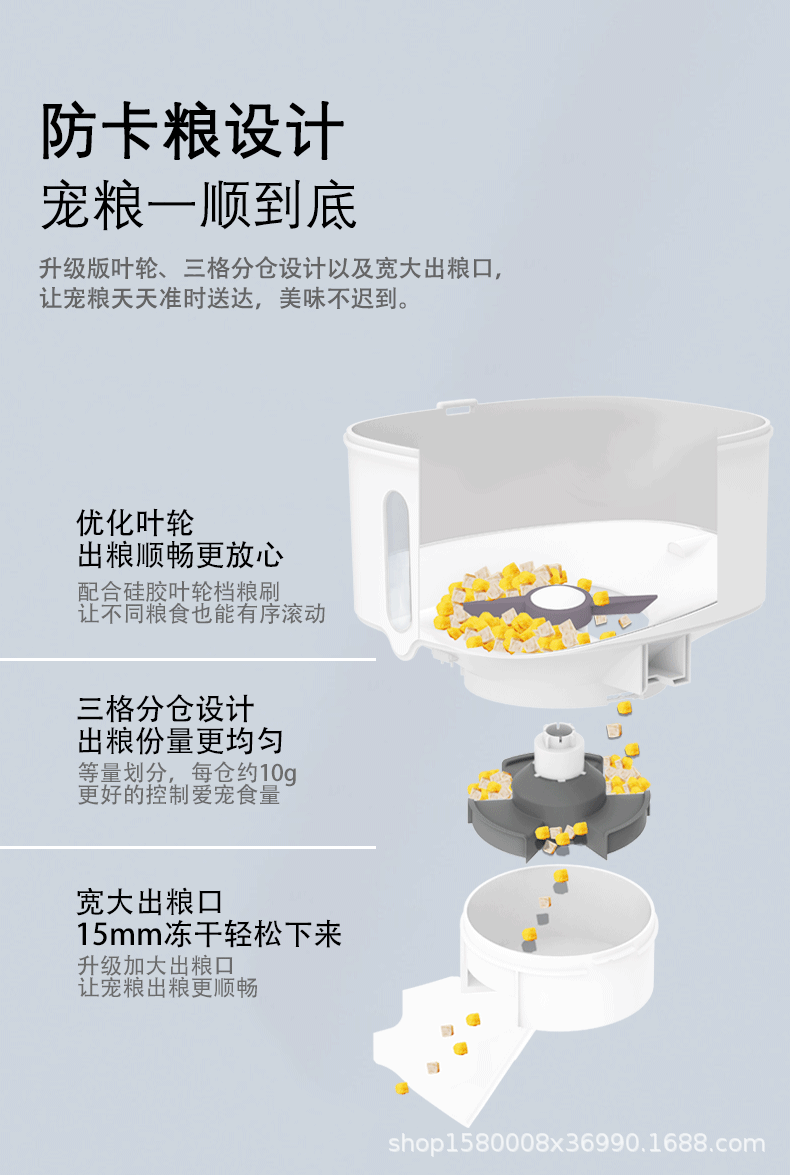 防卡粮设计
宠粮一顺到底

升级版叶轮、三格分仓设计以及宽大出粮口，让宠粮天天准时送达，美味不迟到。

优化叶轮
出粮顺畅更放心
配合硅胶叶轮档粮刷
让不同粮食也能有序滚动

三格分仓设计
出粮份量更均匀
等量划分，每仓约10g
更好的控制爱宠食量

宽大出粮口
15mm冻干轻松下来
升级加大出粮口
让宠粮出粮更顺畅

shop1580008x36990.1688.com