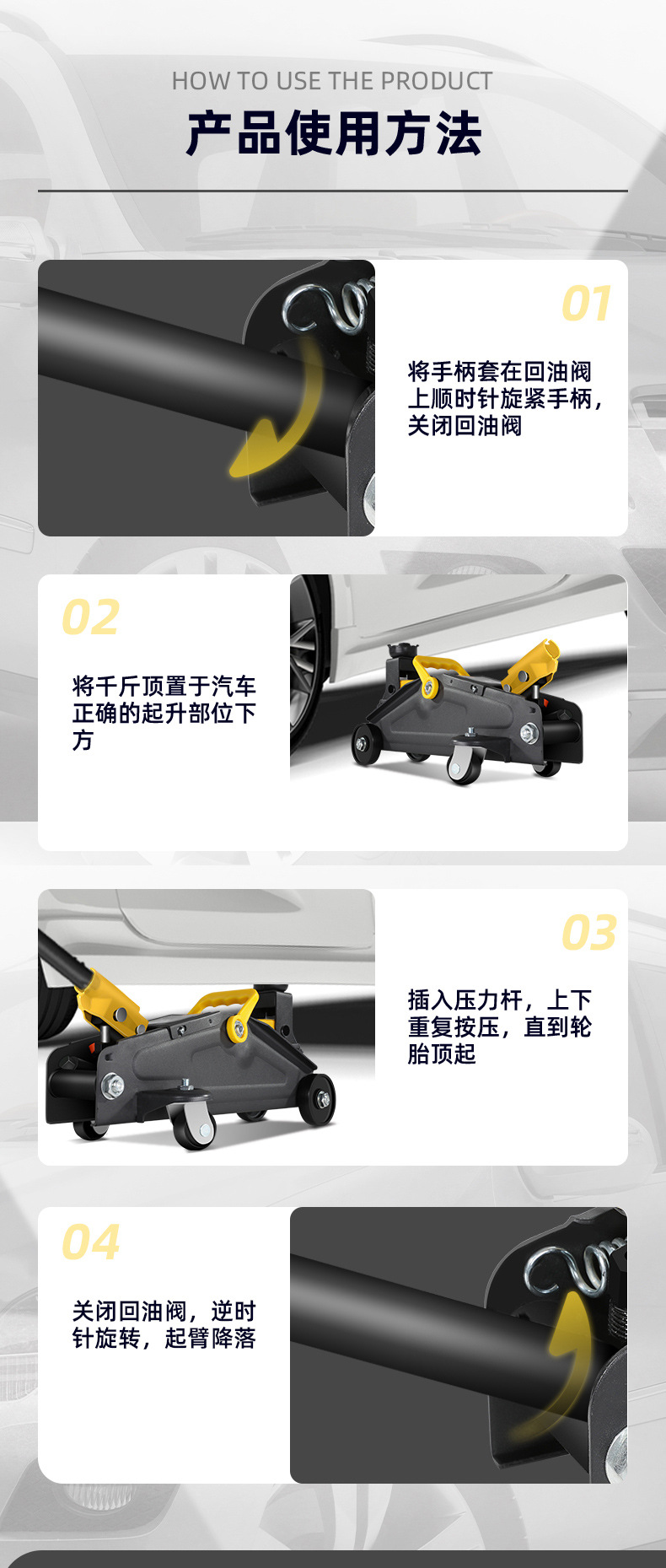 HOW TO USE THE PRODUCT

产品使用方法

01

将手柄套在回油阀上顺时针旋紧手柄，关闭回油阀

02

将千斤顶置于汽车正确的起升部位下方

03

插入压力杆，上下重复按压，直到轮胎顶起

04

关闭回油阀，逆时针旋转，起臂降落